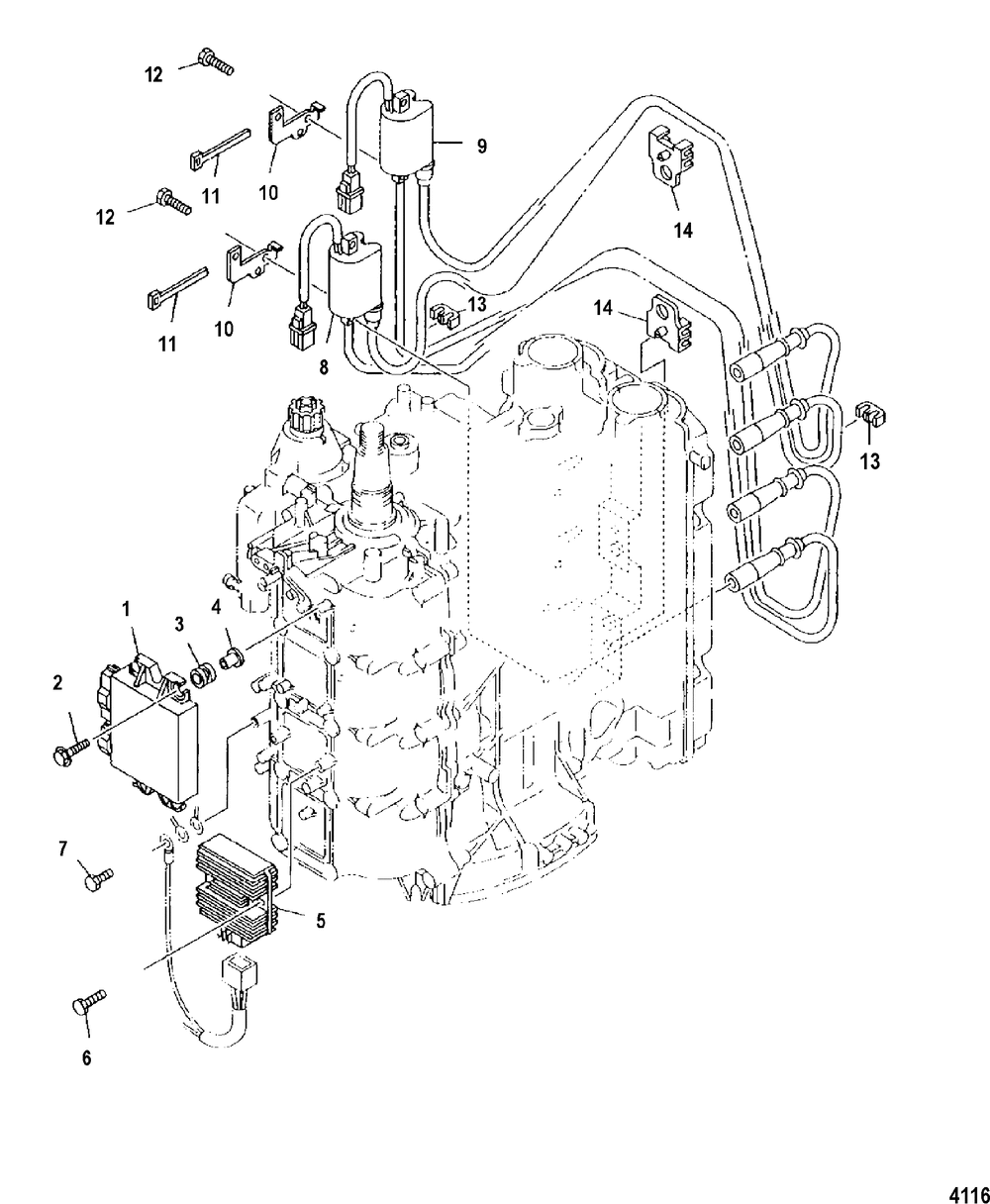 12
9
11
10
14
12
13
14
11
10
8
13
1
3
4
2
7
5
6
4116