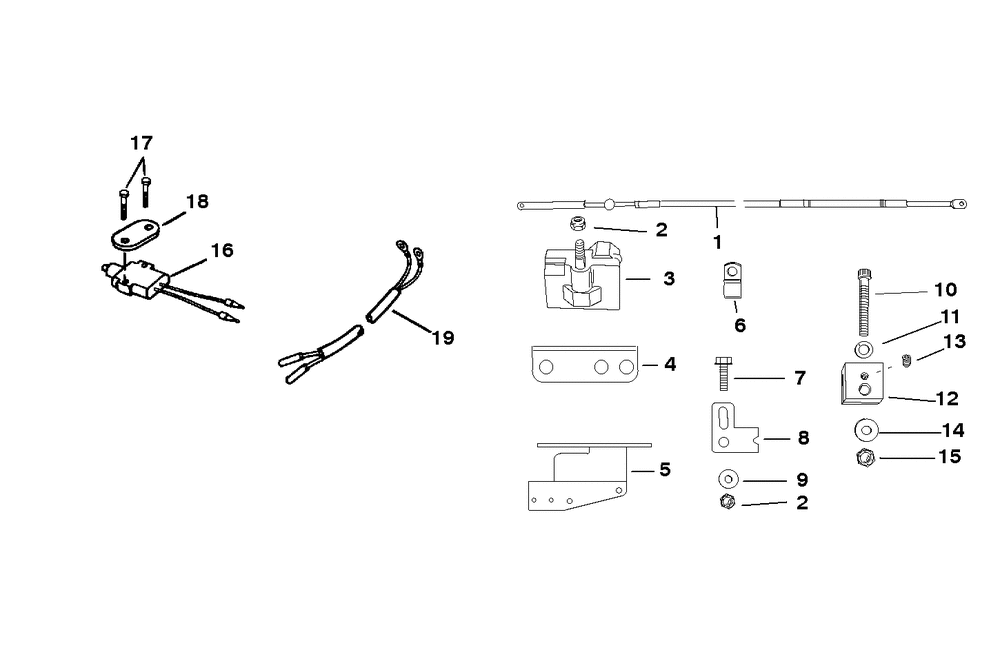 17
18
16
19
2
1
3
6
10
11
13
4
7
12
8
14
15
5
9
2