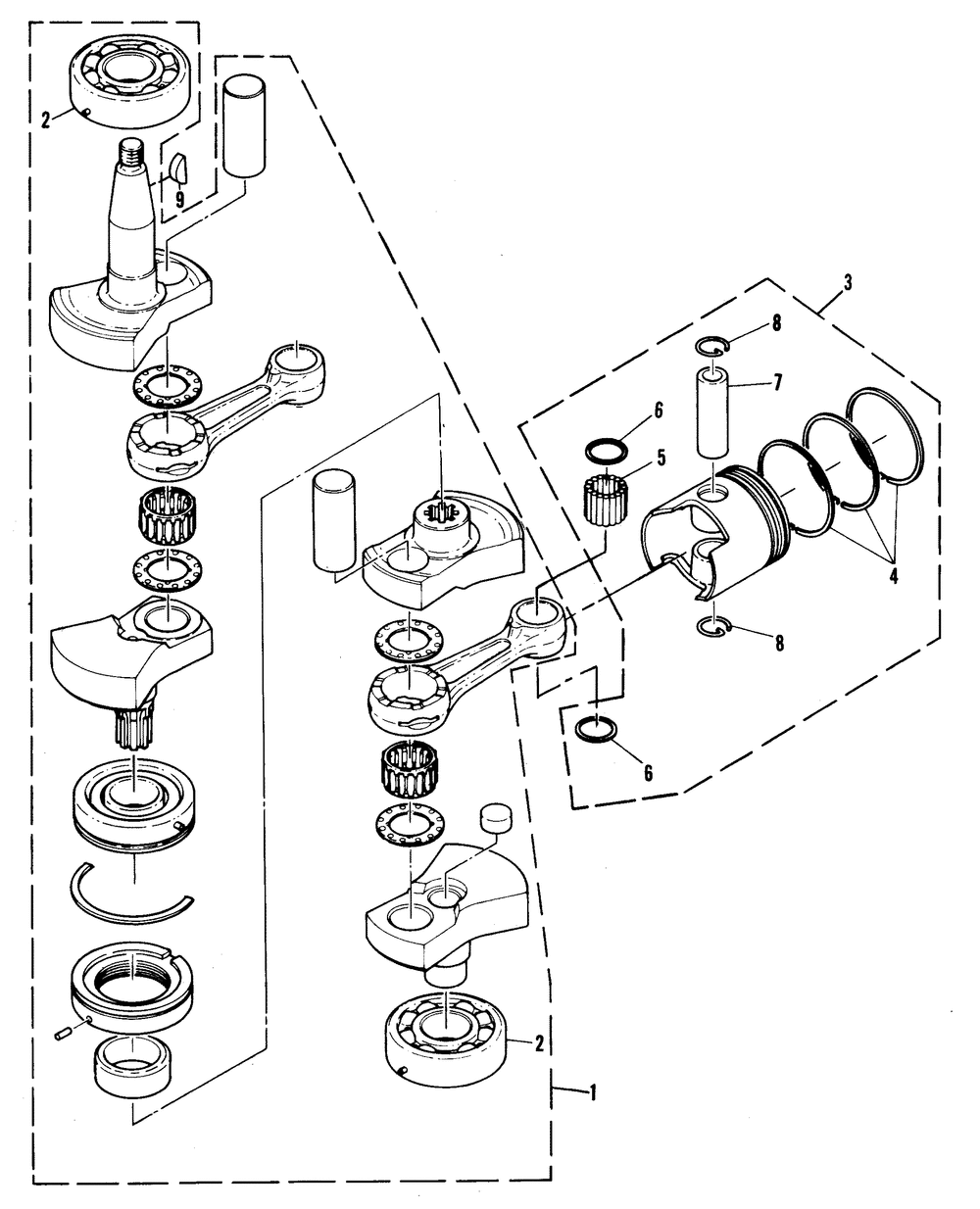 2
9
3
8
7
6
5
4
8
6
2
1