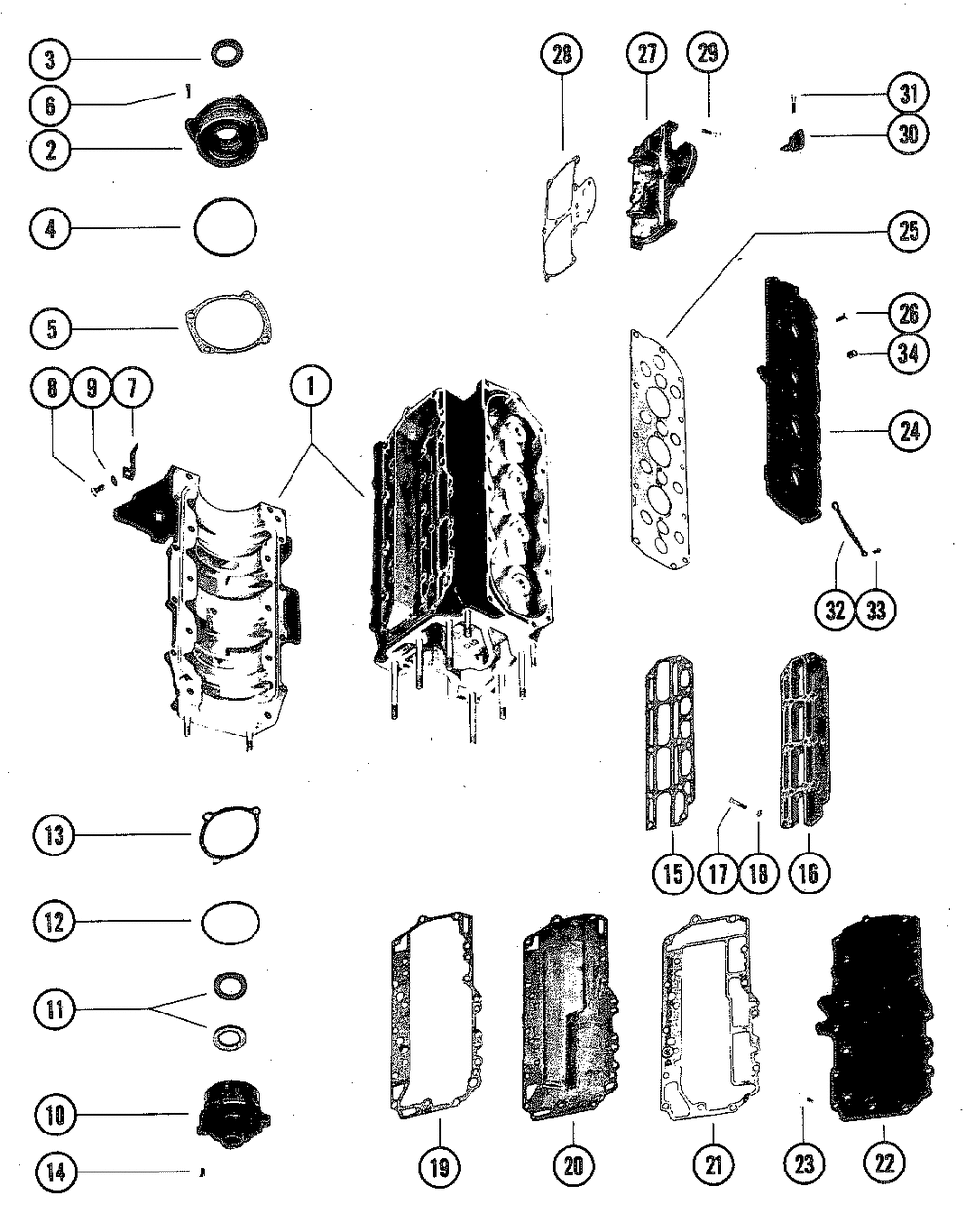 3
6
2
4
5
8
9
7
1
28
27
29
31
30
25
26
34
24
32
33
15
17
18
16
13
12
11
10
14
19
20
21
23
22