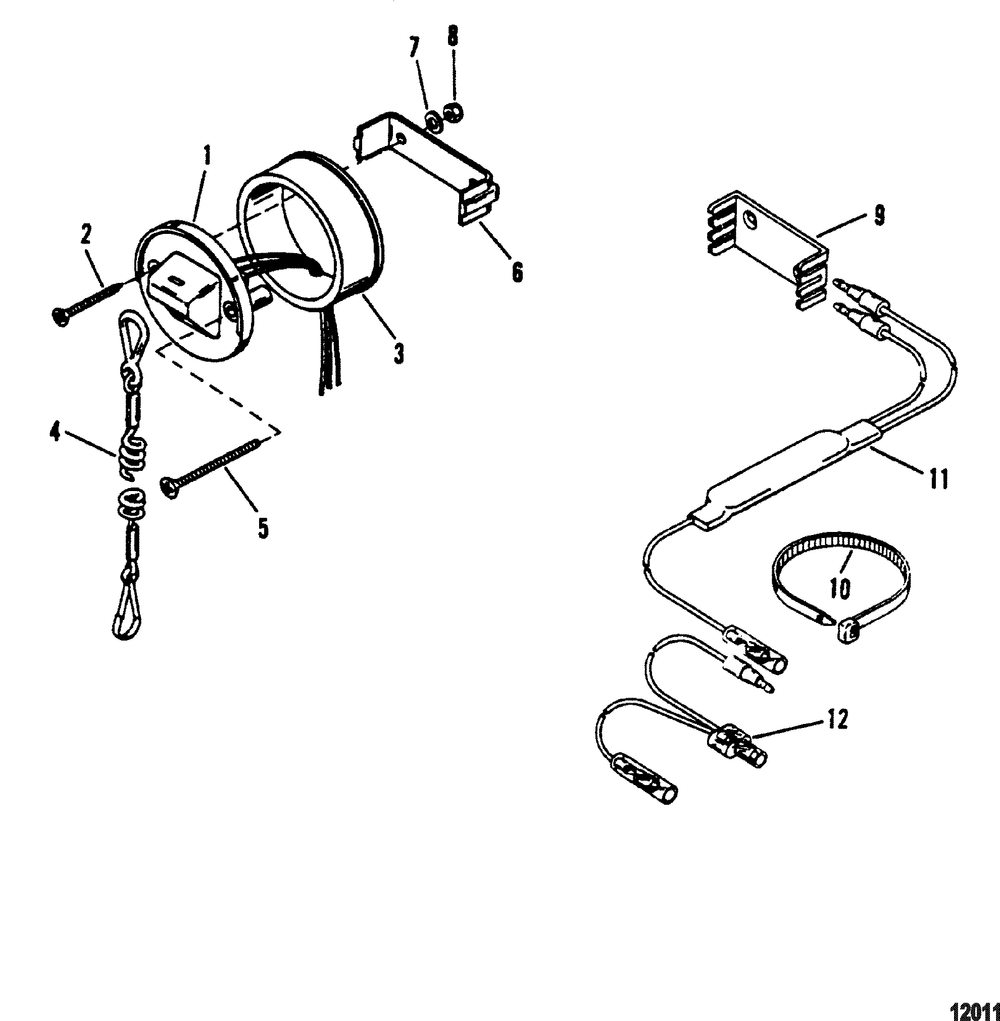 7
8
1
2
6
9
3
4
5
11
10
12
12011