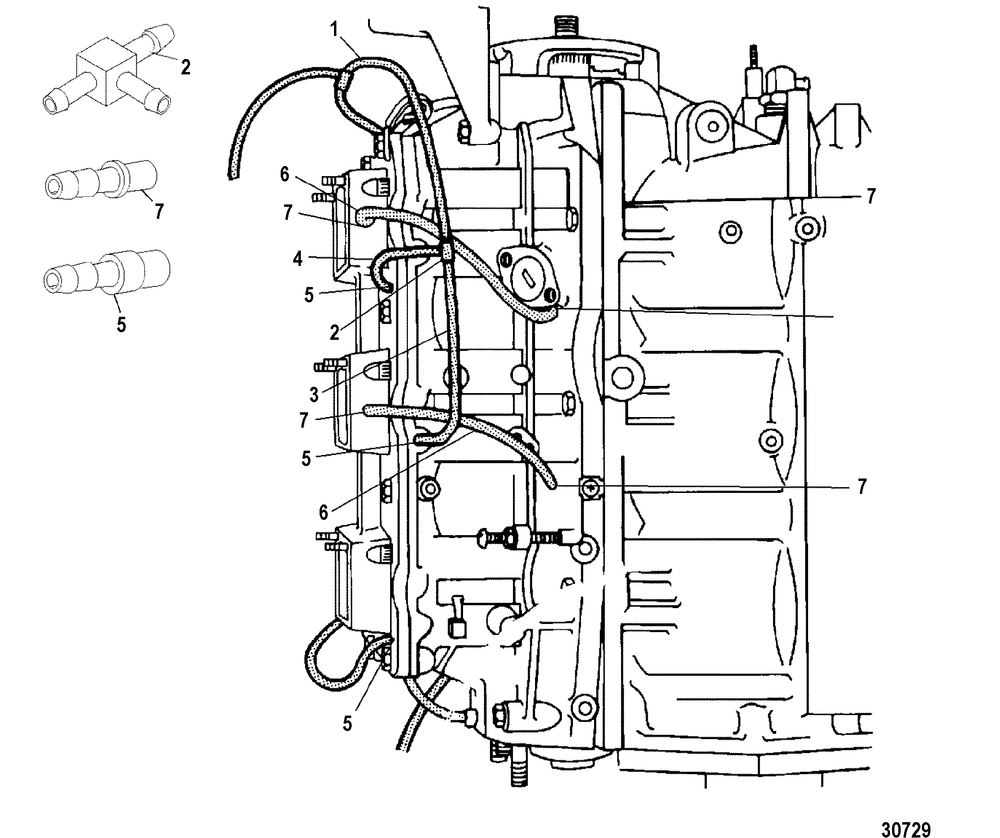 2
7
5
1
6
7
4
5
2
3
7
5
6
5
7
7
30729