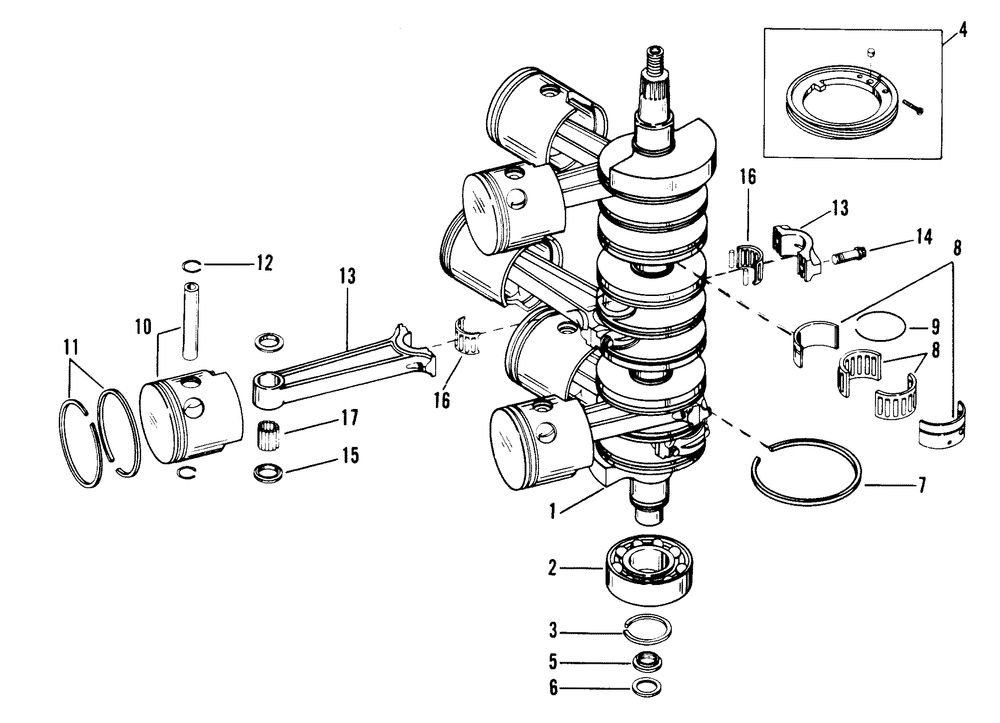 4
16
13
14
8
12
13
9
10
8
11
16
17
15
7
1
2
3
5
6