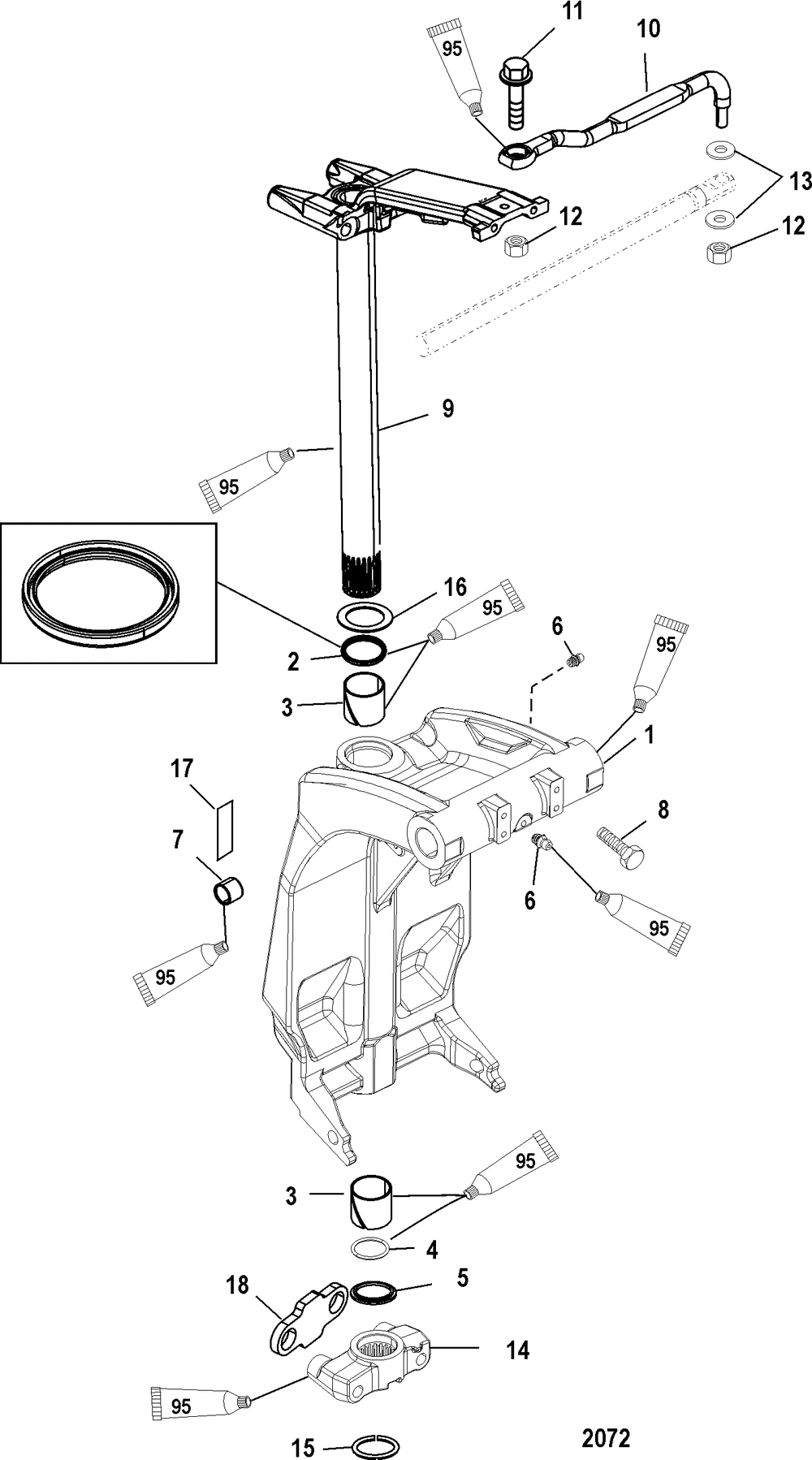 95
11
10
13
12
12
9
95
16
95
6
95
2
3
1
17
8
7
6
95
95
95
3
4
5
18
14
95
15
2072