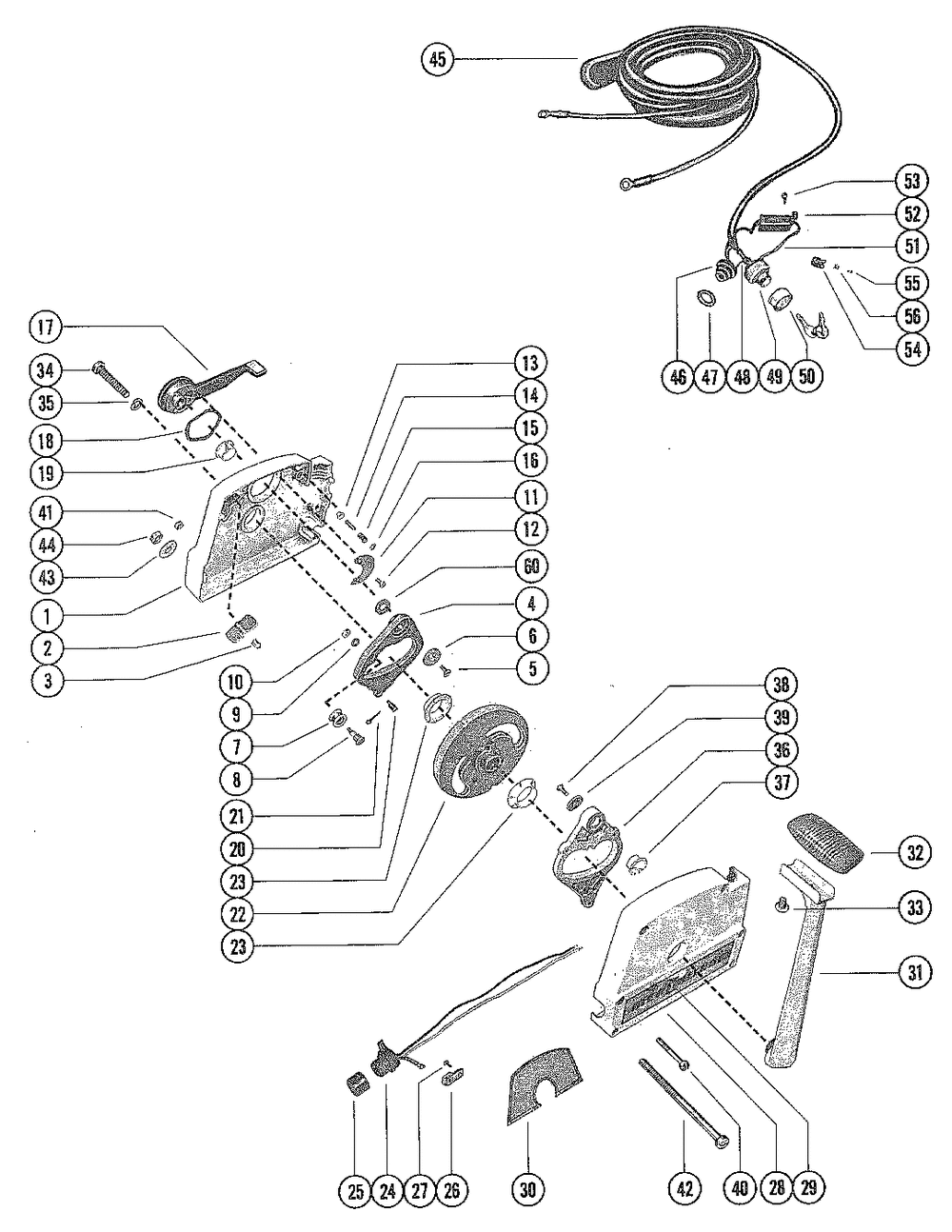 45
53
52
51
55
56
54
46
47
48
49
50
17
34
35
18
19
41
44
43
1
2
3
13
14
15
16
11
12
60
4
6
5
10
9
7
8
21
20
23
22
23
38
39
36
37
32
33
31
25
24
27
26
30
42
40
28
29