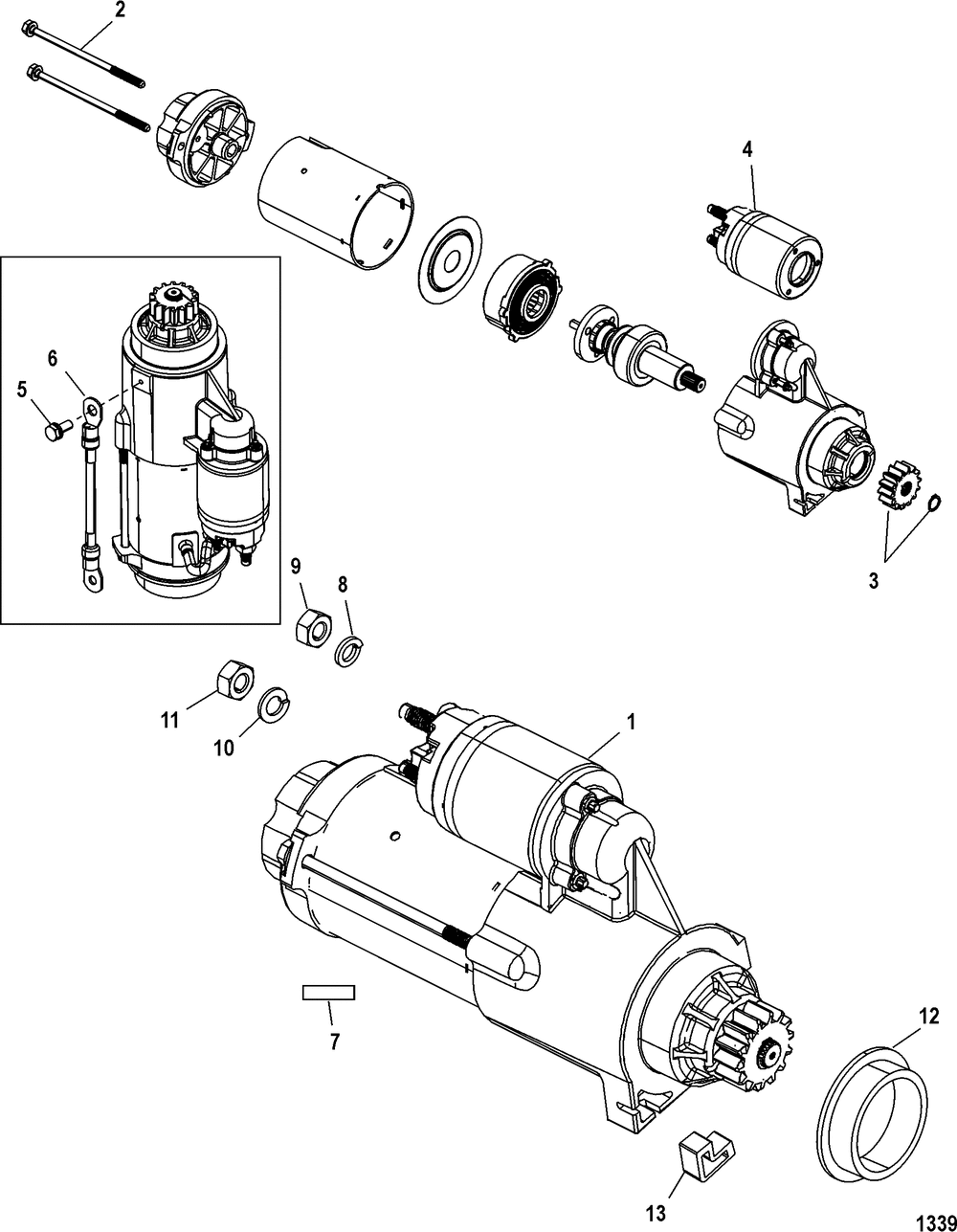 2
4
6
5
3
9
8
11
10
1
7
12
13
1339