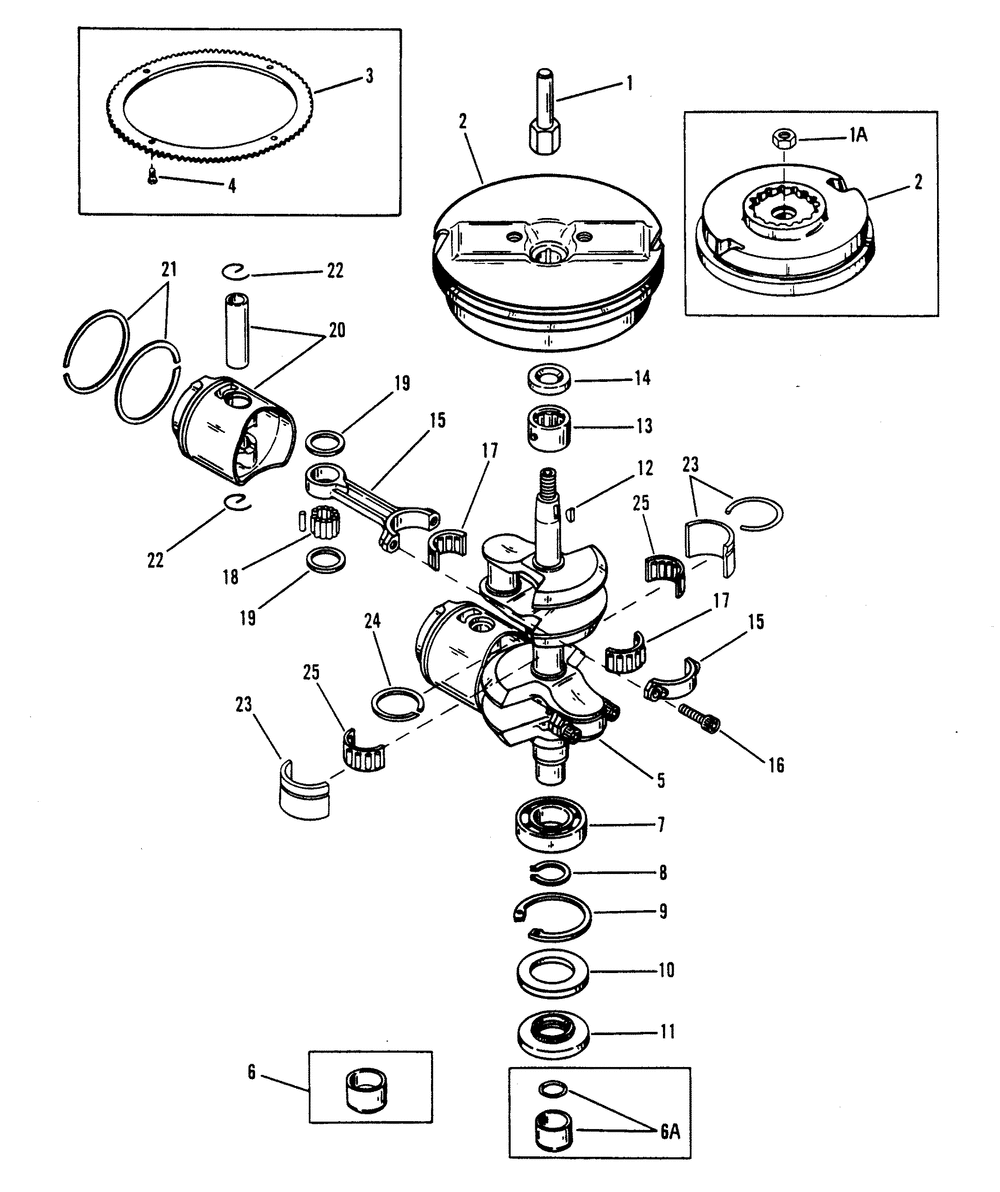 3
4
1
2
1A
2
21
22
20
14
13
19
15
17
12
23
25
22
18
19
24
17
15
25
23
16
5
7
8
9
10
11
6
6A