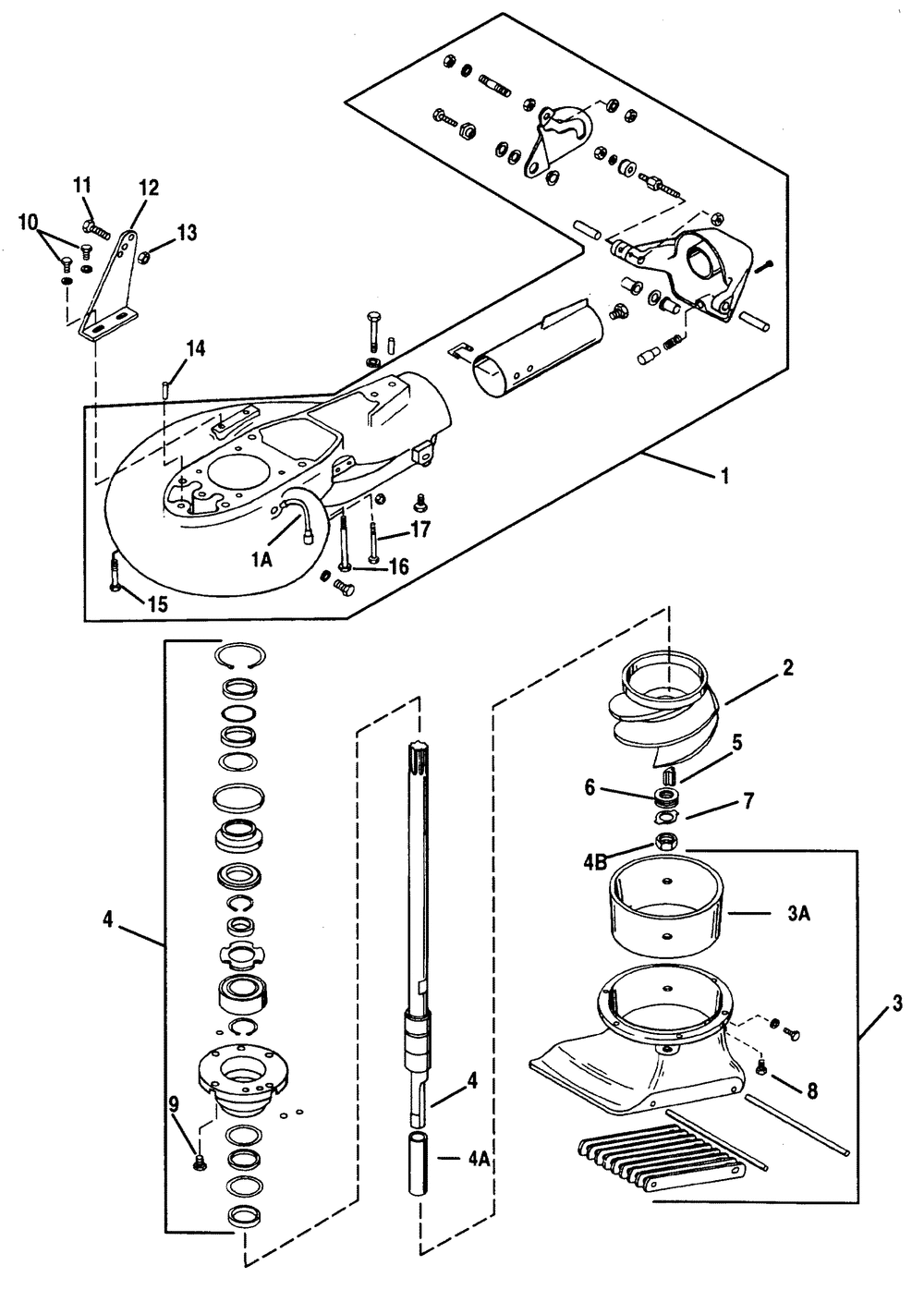 11
12
10
13
14
1
1A
17
16
15
2
5
6
7
4B
3A
4
3
8
9
4
4A