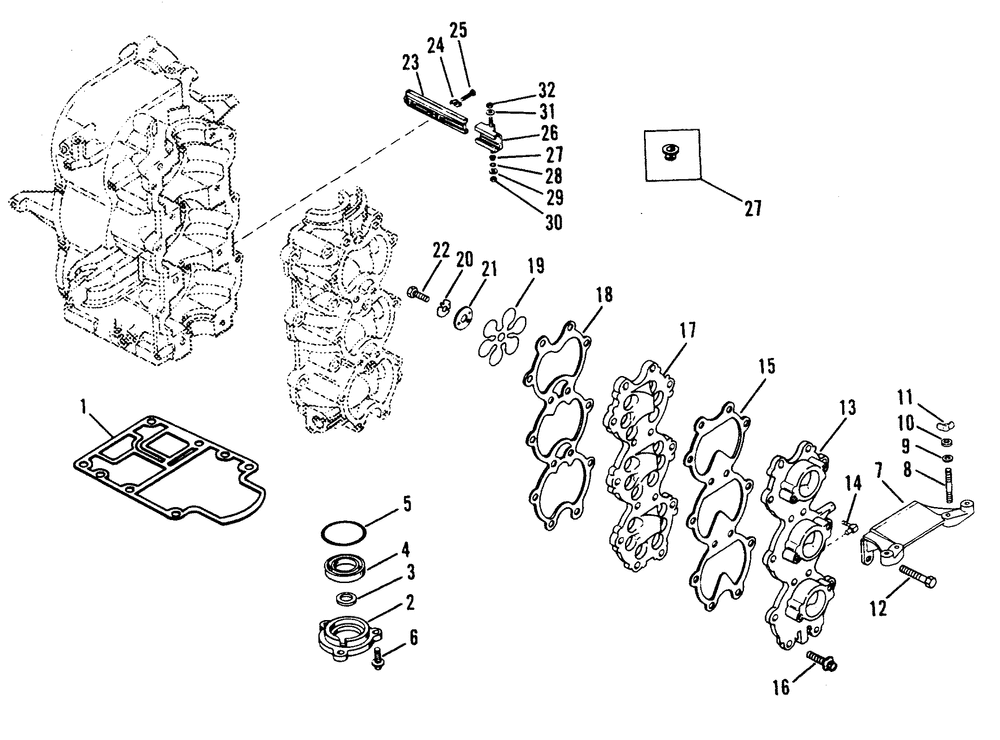 25
24
23
32
31
26
27
28
29
30
27
22
20
21
19
18
17
15
13
11
10
9
8
7
14
12
16
1
5
4
3
2
6