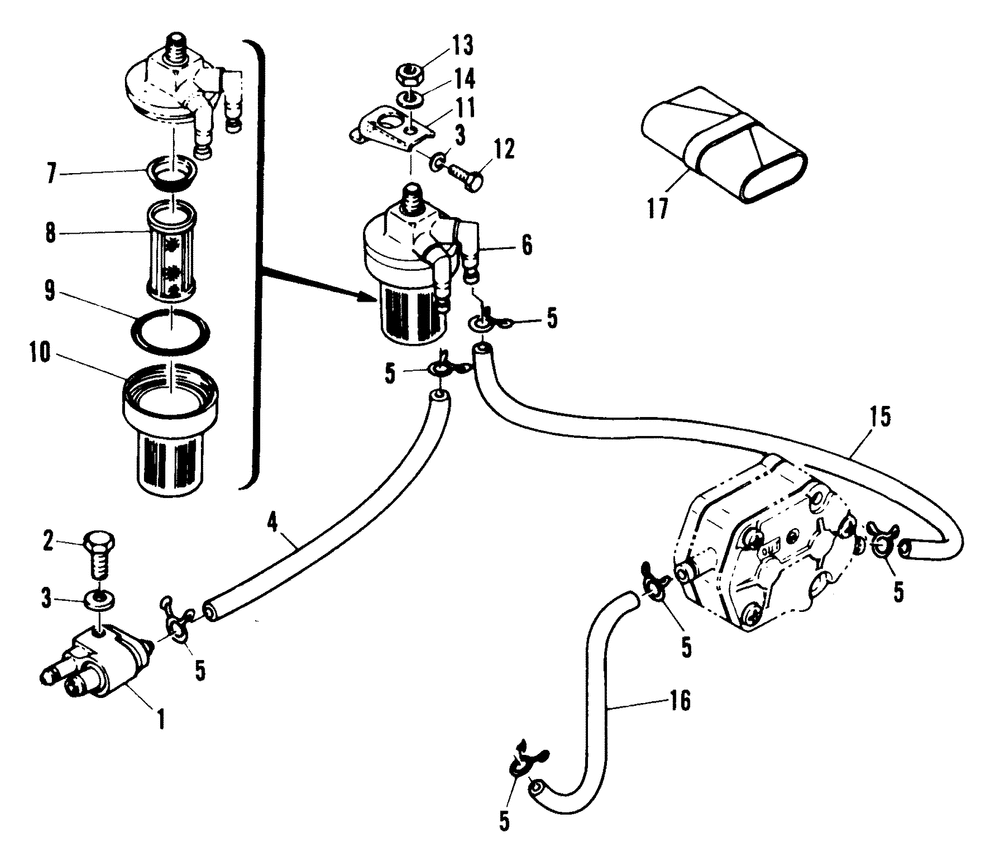 13
14
11
3
12
17
7
8
6
9
5
10
5
15
4
2
3
5
5
5
1
16
5