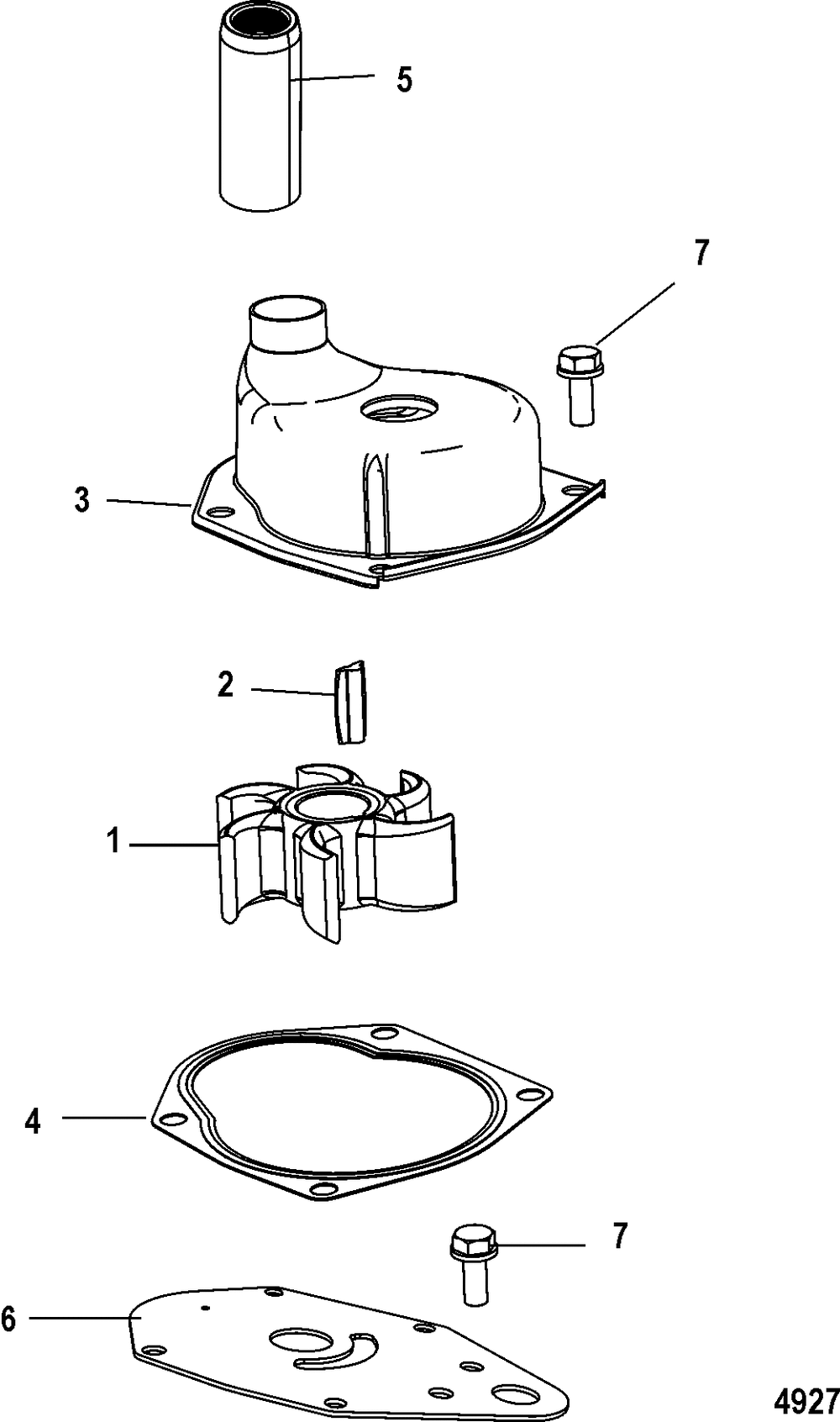 5

7

3

2

1

4

7

6

4927