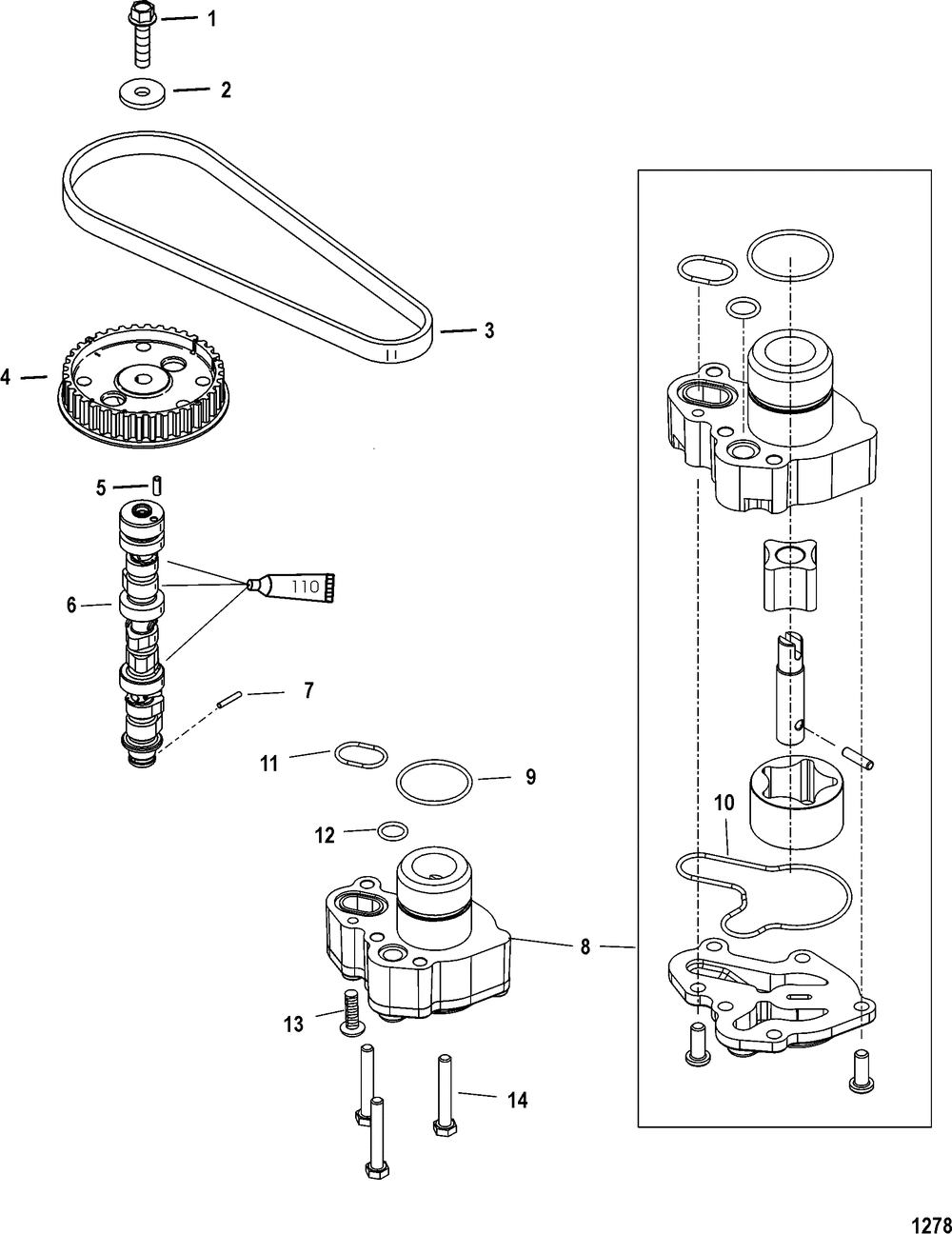 1
2
3
4
5
6
110
7
11
9
12
10
8
13
14
1278