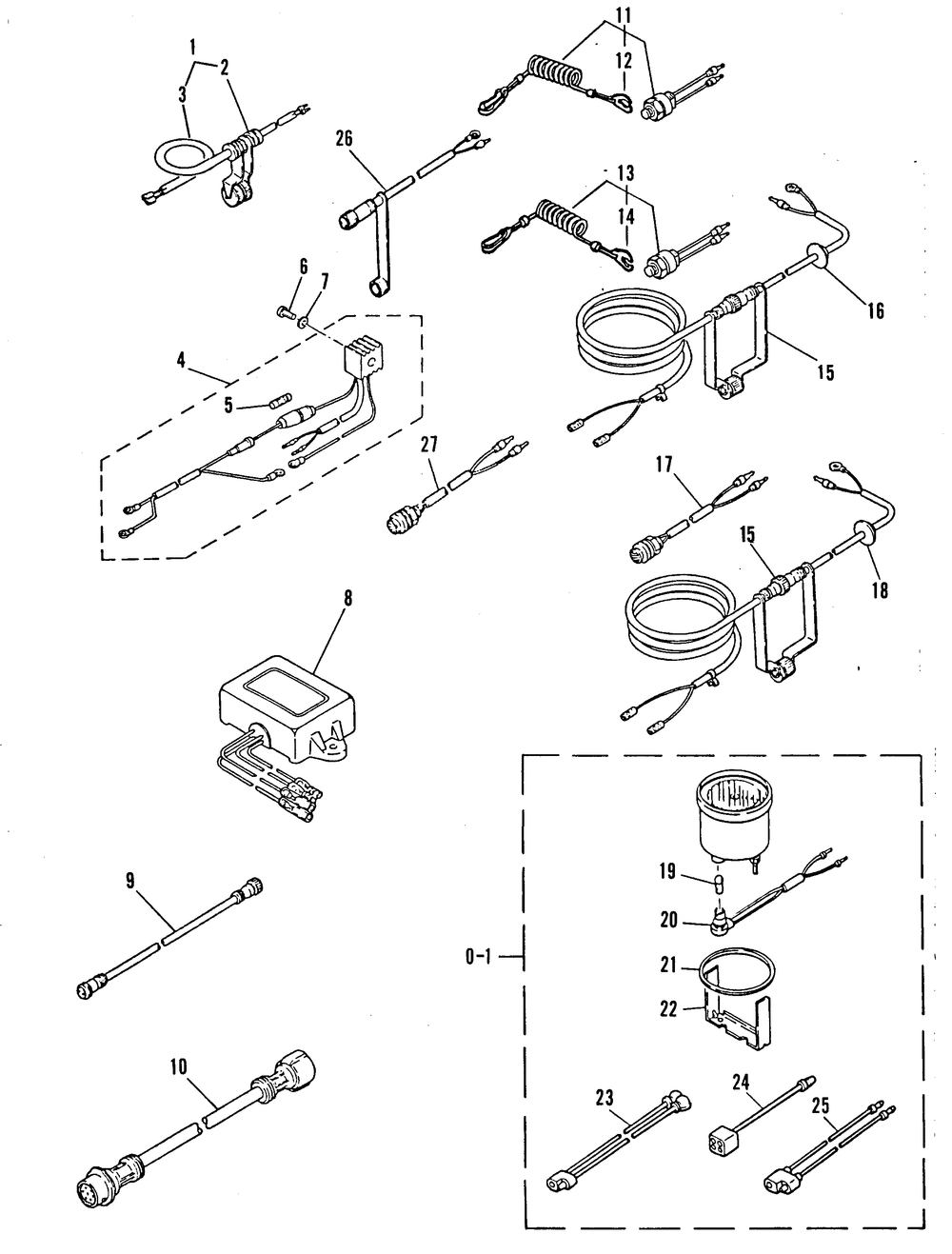 1
2
3
11
12
26
13
14
6
7
16
4
15
5
27
17
15
18
8
9
19
20
0-1
21
22
10
23
24
25