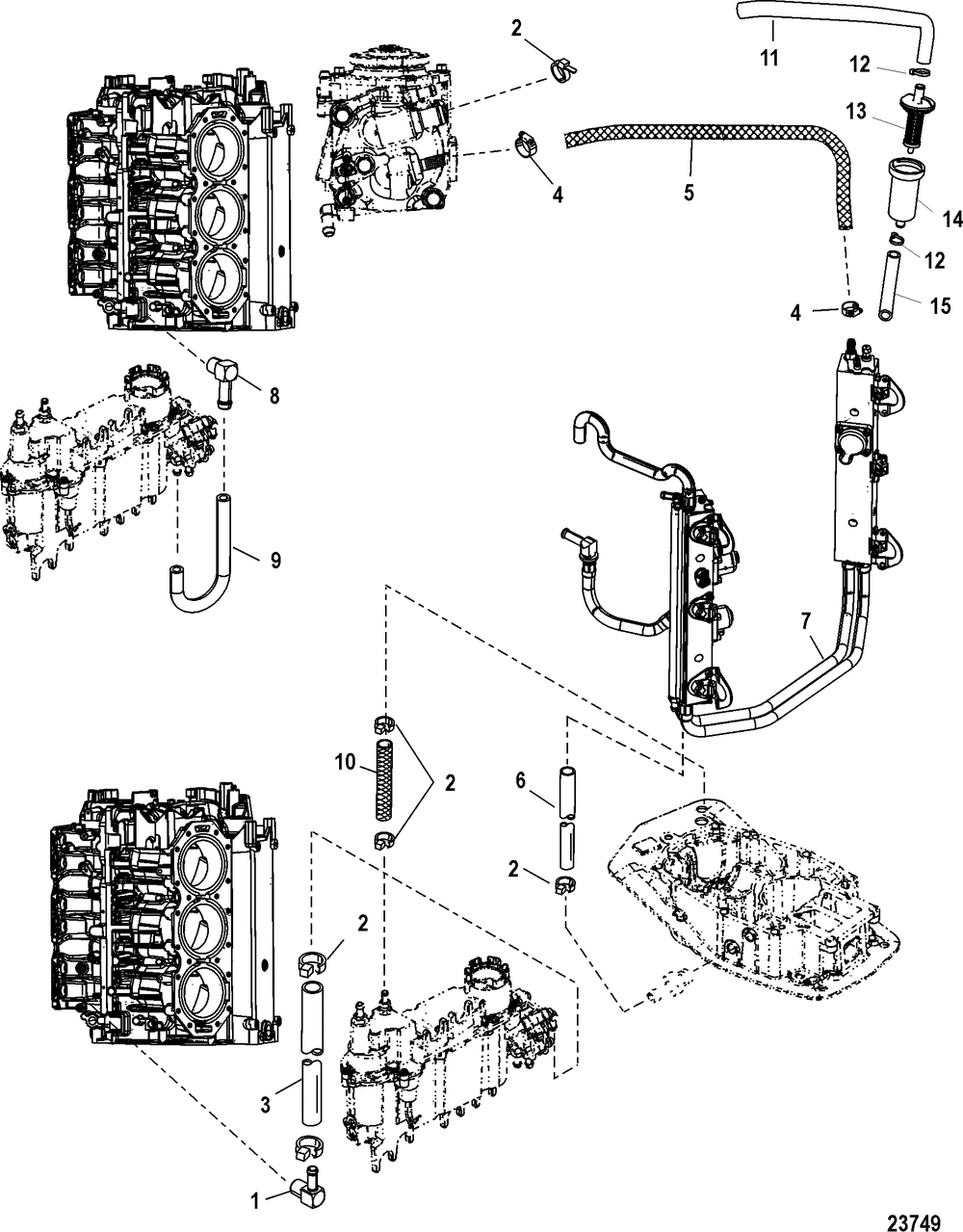 2
11
12
13
4
5
14
12
4
15
8
9
7
10
2
6
2
2
3
1
23749