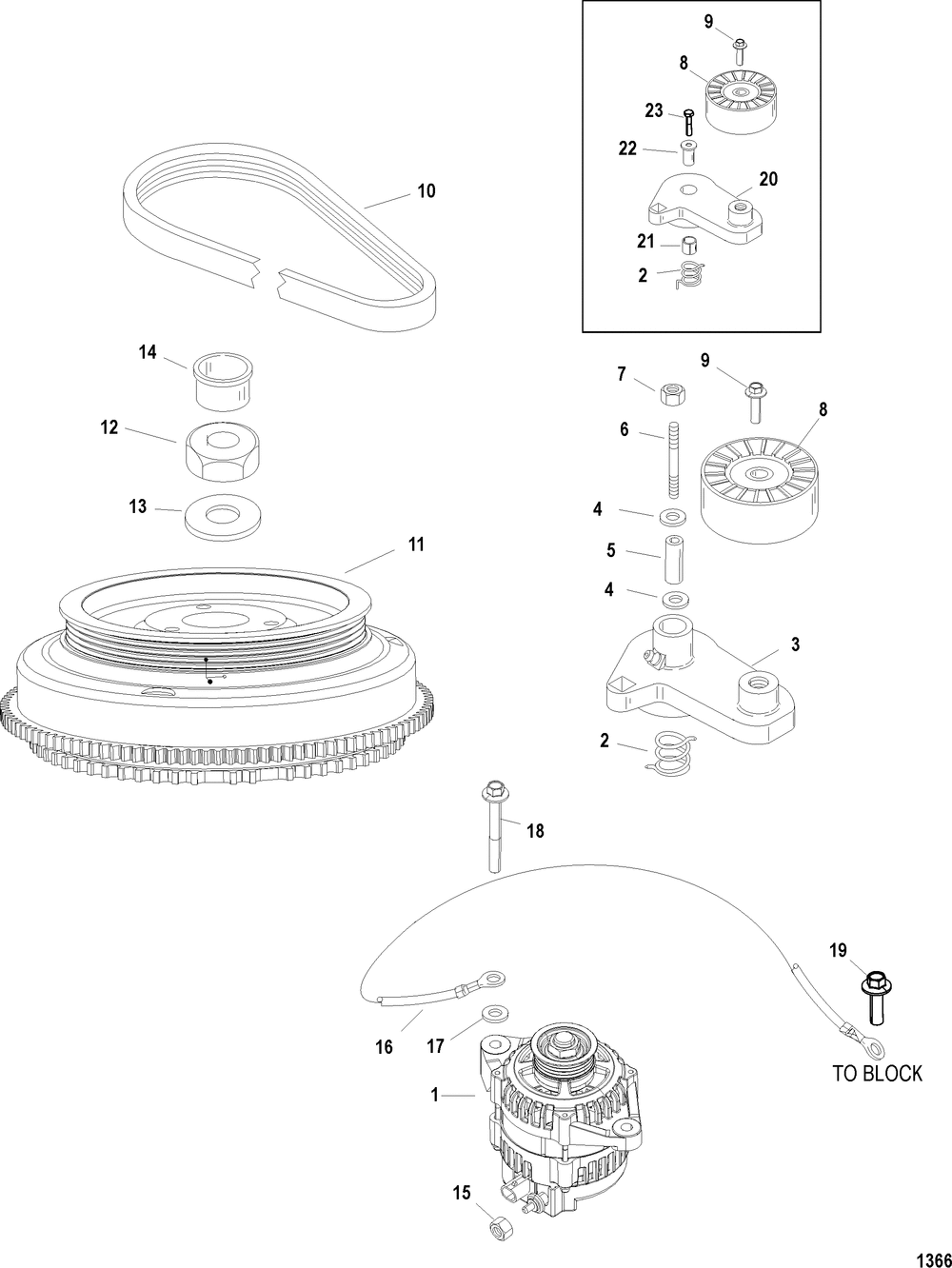 9
8
23
22
20
21
2
10
14
12
13
11
7
9
6
8
4
5
4
3
2
18
19
16
17
TO BLOCK
1
15
1366