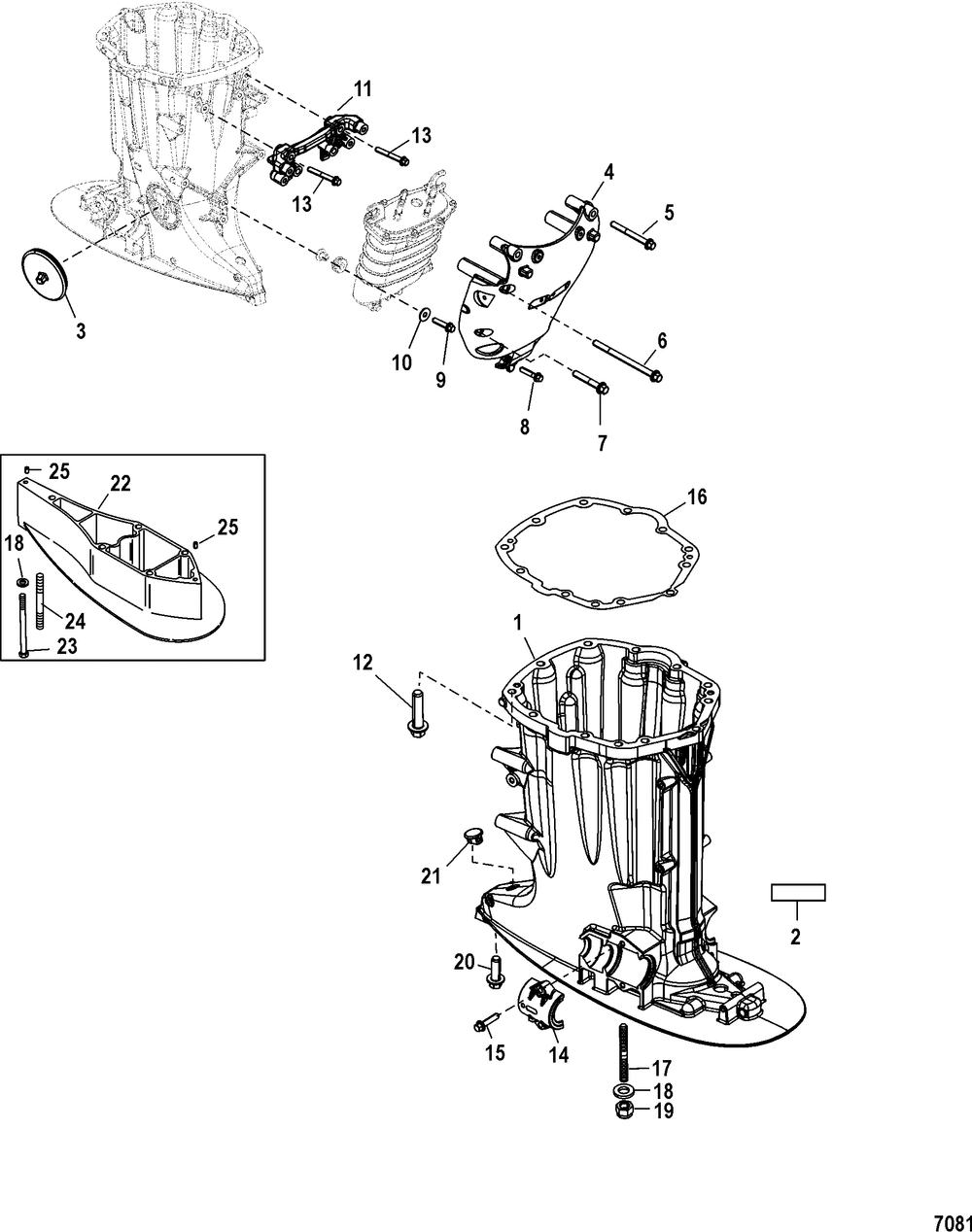 11
13
13
4
5
3
10
9
6
8
7
25
22
25
18
24
23
16
1
12
21
2
20
15
14
17
18
19
7081