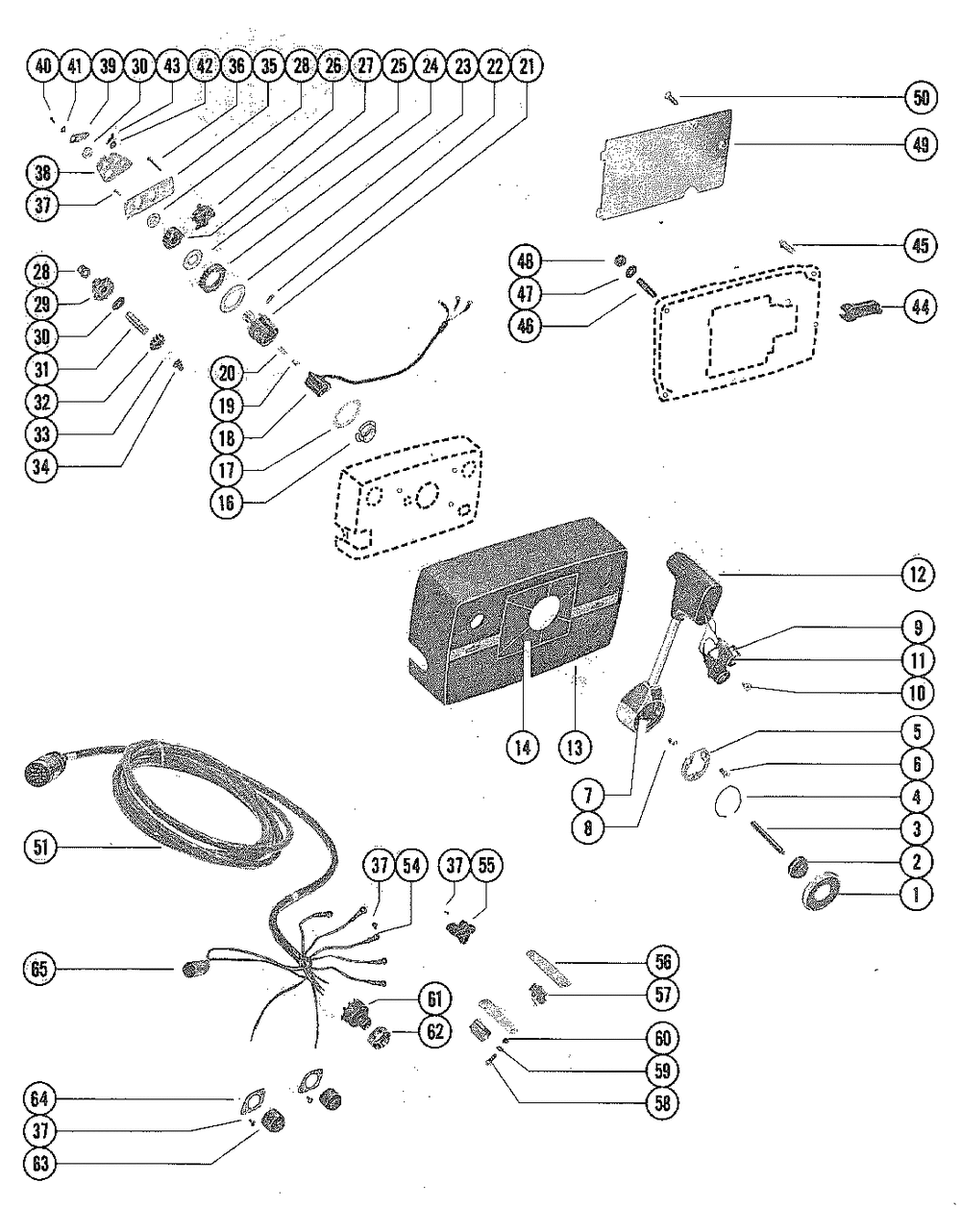 40 41 39 30 43 42 36 35 28 26 27 25 24 23 22 21

38
37

28
29
30
31
32
33
34

20
19
18
17
16

50
49

45
48
47
46
44

12
9
11
10
5
6
4
3
2
1

14 13
7
8

51
37 54
37 55
65
61
62
56
57
60
59
58
64
37
63