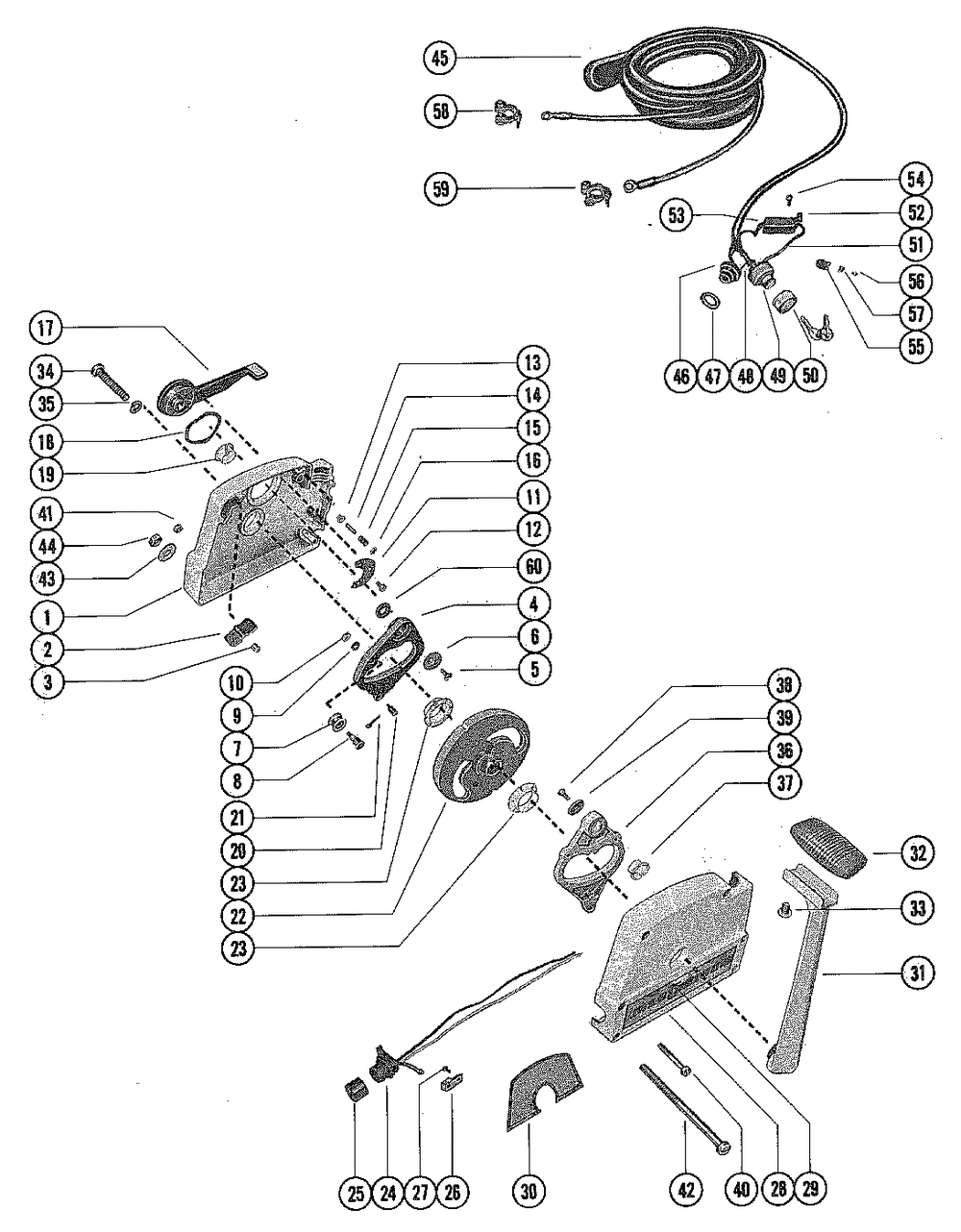 45
58
59
54
52
53
51
56
57
55
46
47
48
49
50
17
34
35
18
19
41
44
43
1
2
3
13
14
15
16
11
12
60
4
6
5
10
9
7
8
21
20
23
22
23
38
39
36
37
32
33
31
25
24
27
26
30
42
40
28
29