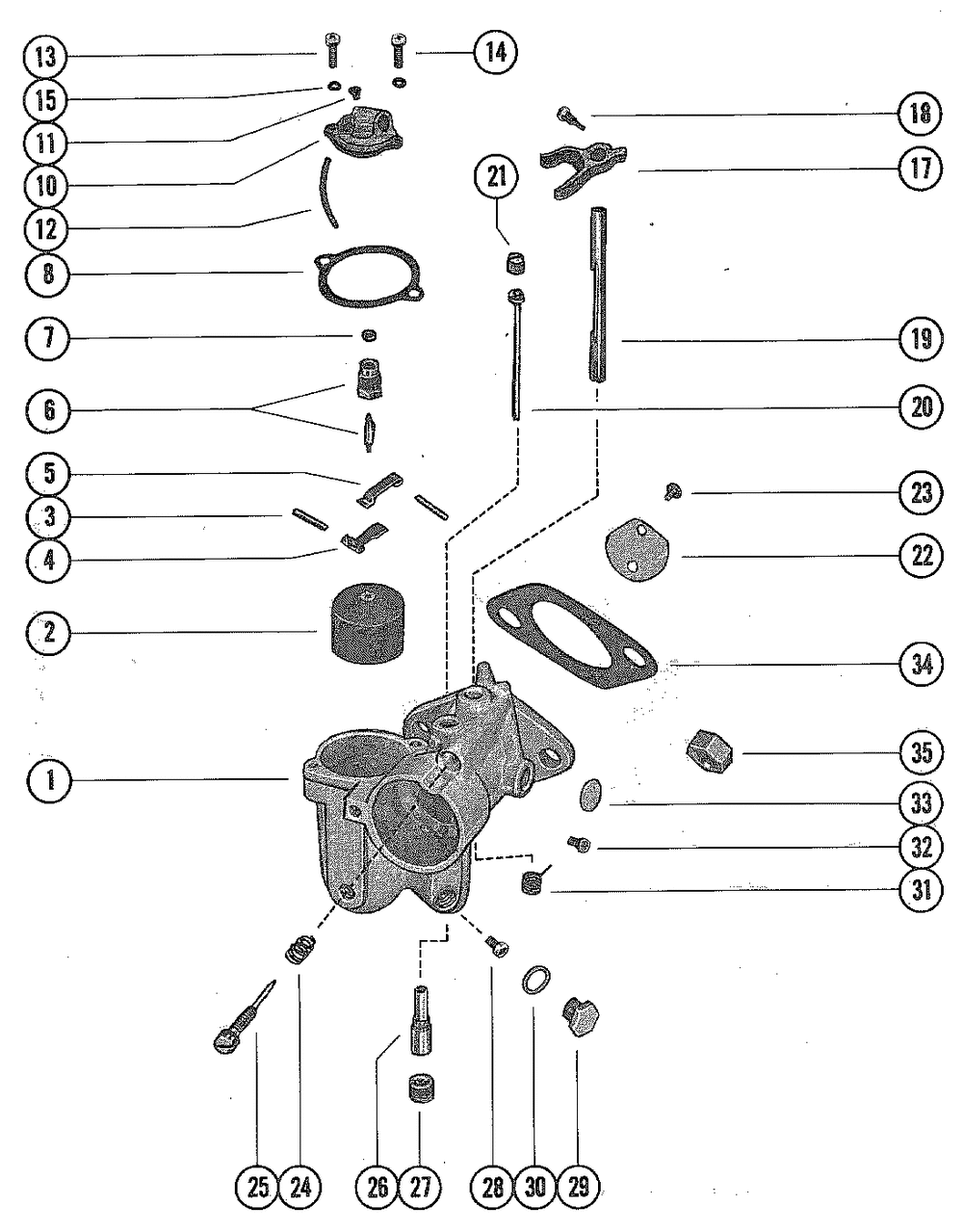 13
14
15
11
10
12
8
7
6
5
3
4
2
1
18
17
21
19
20
23
22
34
35
33
32
31
25
24
26
27
28
30
29