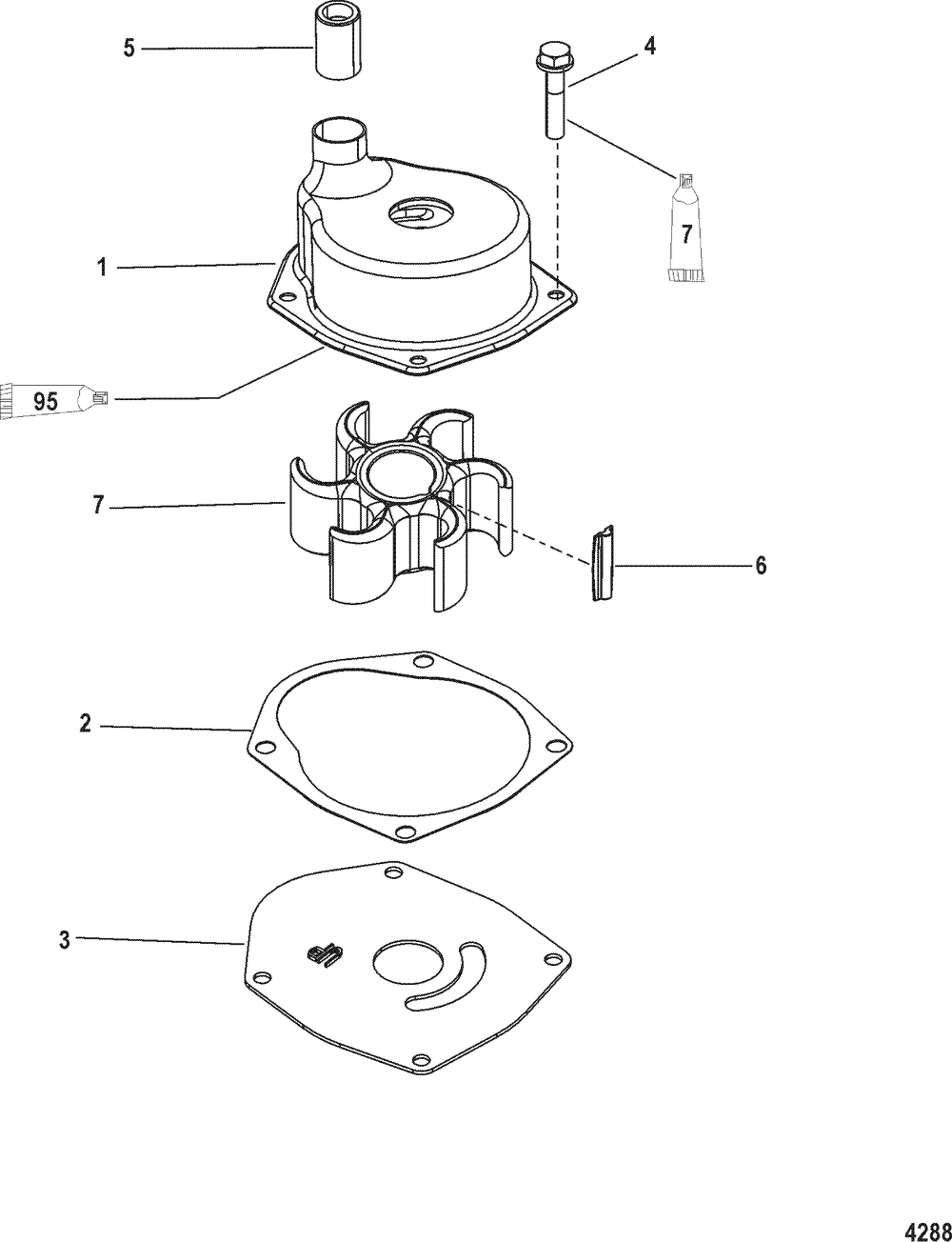 5
4
7
1
95
7
6
2
3
4288