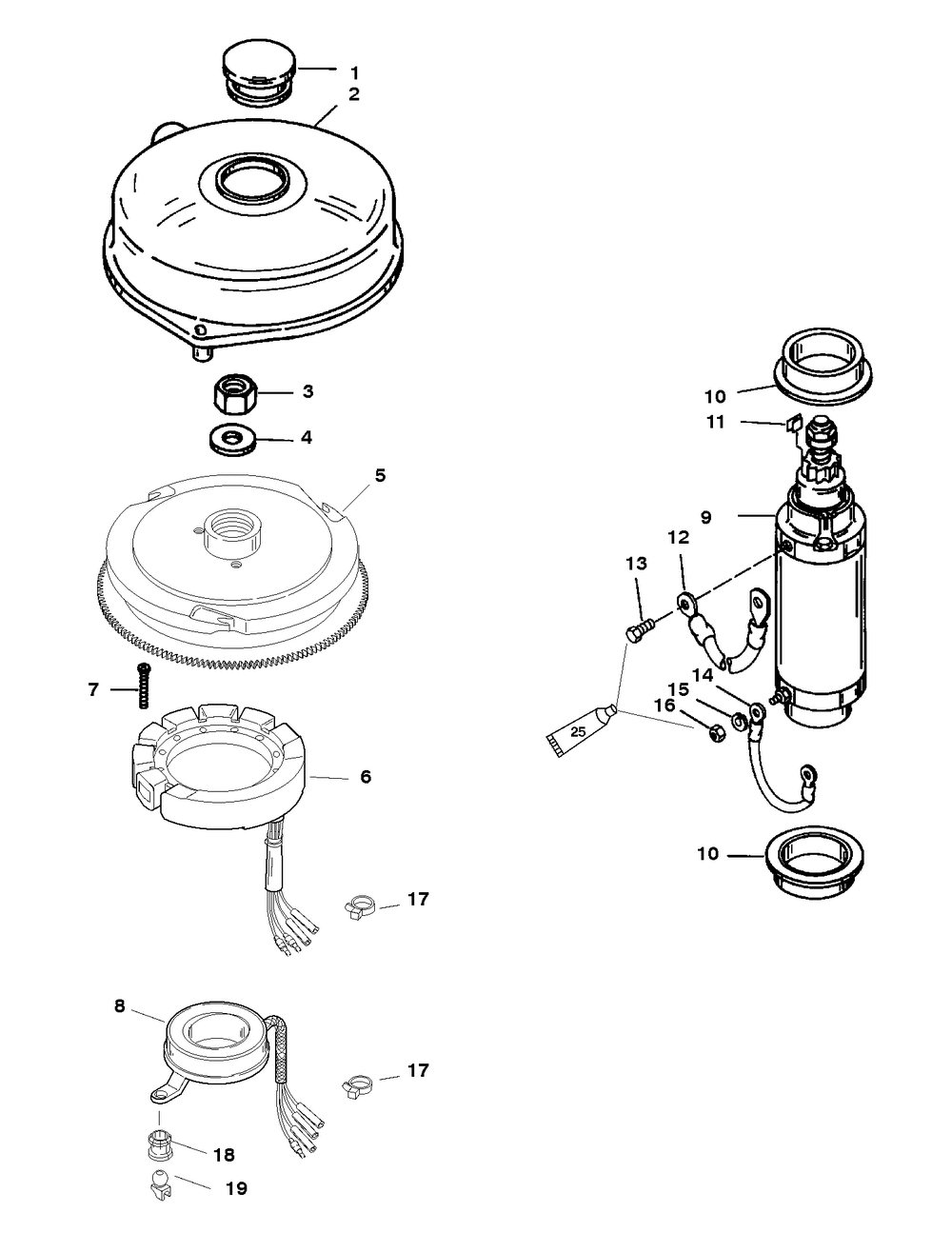 1
2
3
4
5
7
6
17
8
17
18
19
10
11
9
12
13
14
15
16
25
10