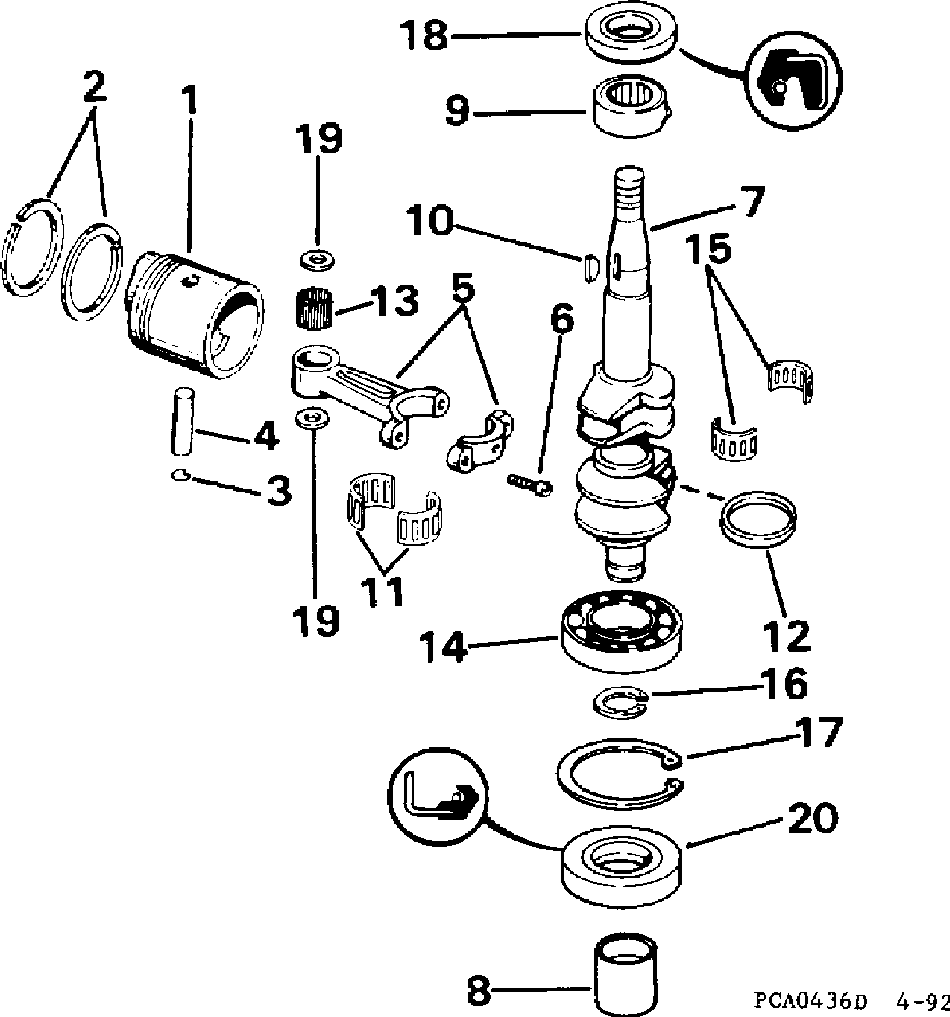 18
9
2
1
19
10
7
15
13
5
6
4
3
11
19
12
14
16
17
20
8
PCA0436D 4-92