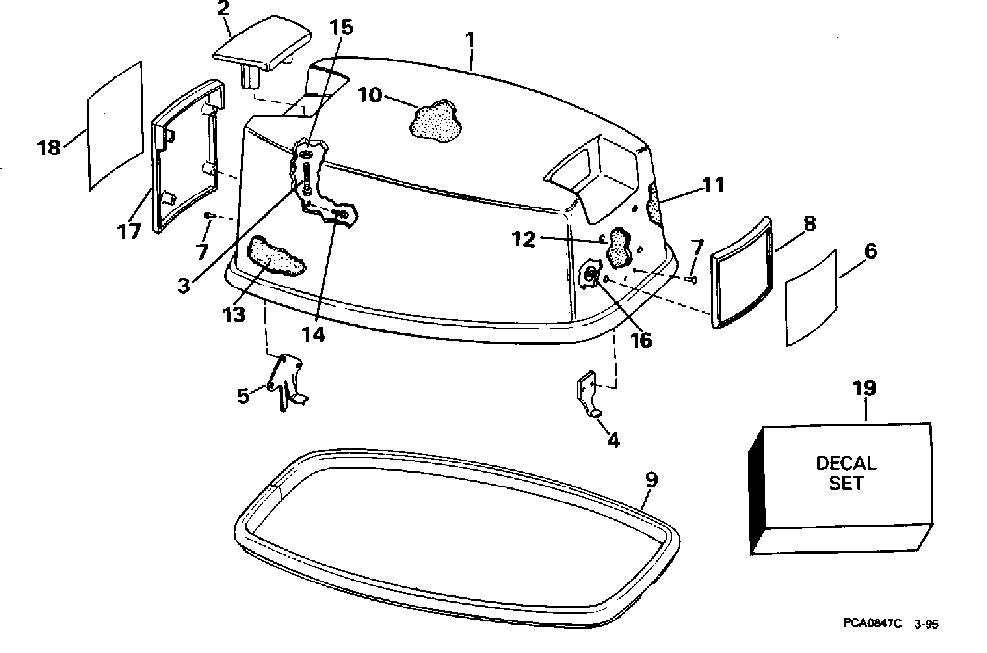 2
15
1
10
18
17
7
3
13
14
11
12
7
8
6
16
5
4
19
DECAL SET
9
PCA0847C 3-95