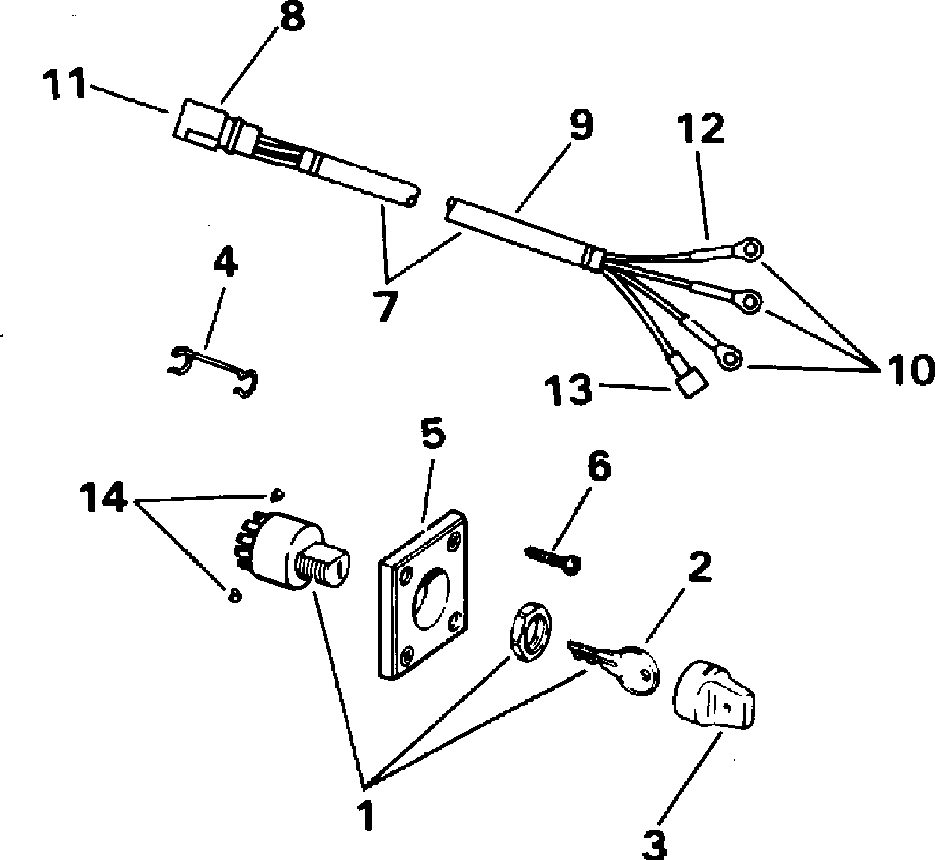 8
11
9
12
4
7
10
13
5
6
14
2
1
3