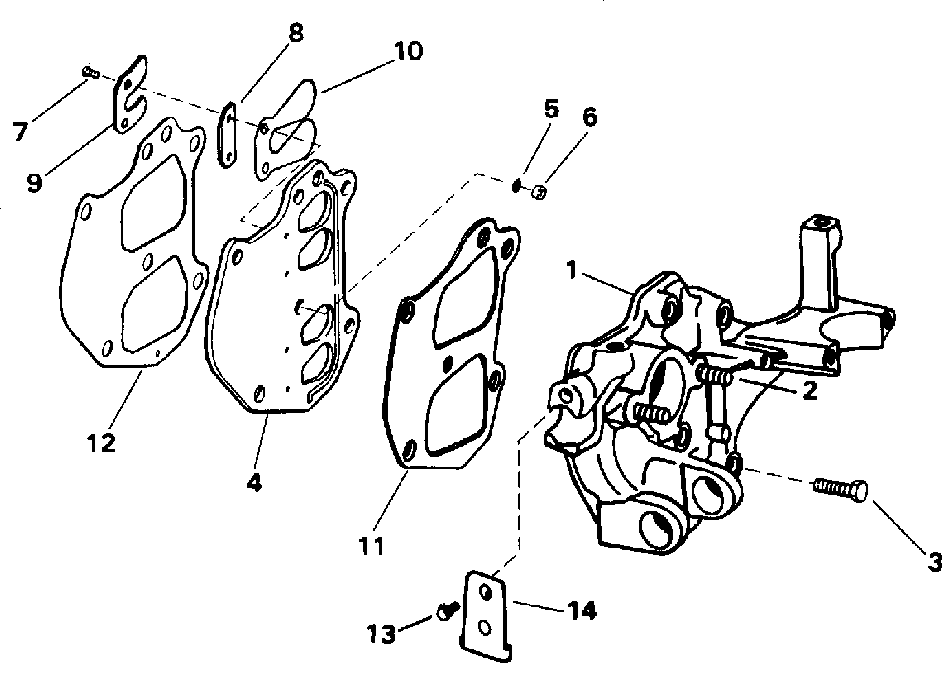 8
10
7
9
5
6
1
2
12
4
11
3
13
14