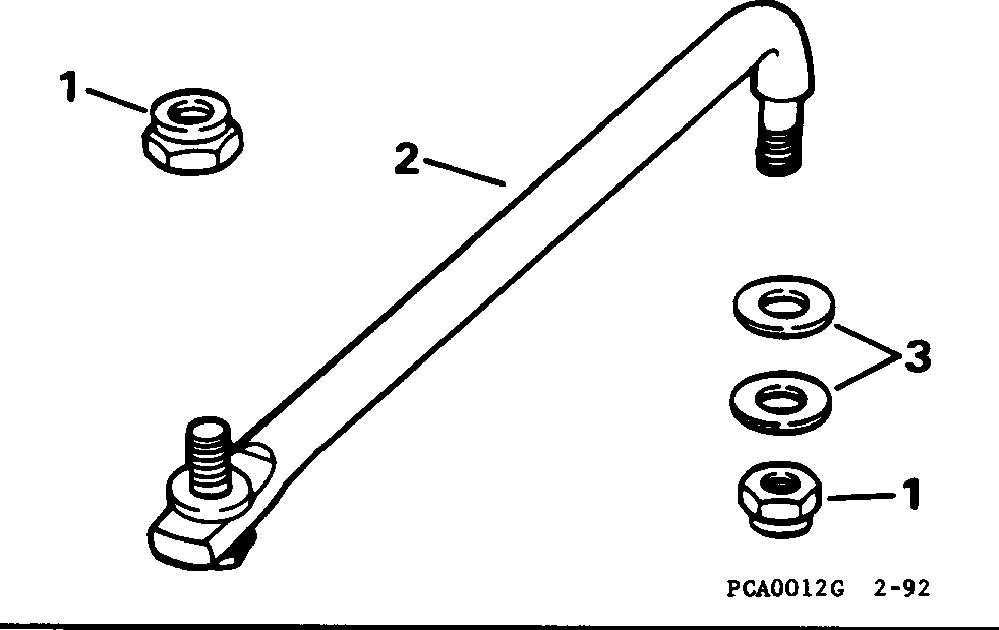 1
2
3
1
PCA0012G 2-92