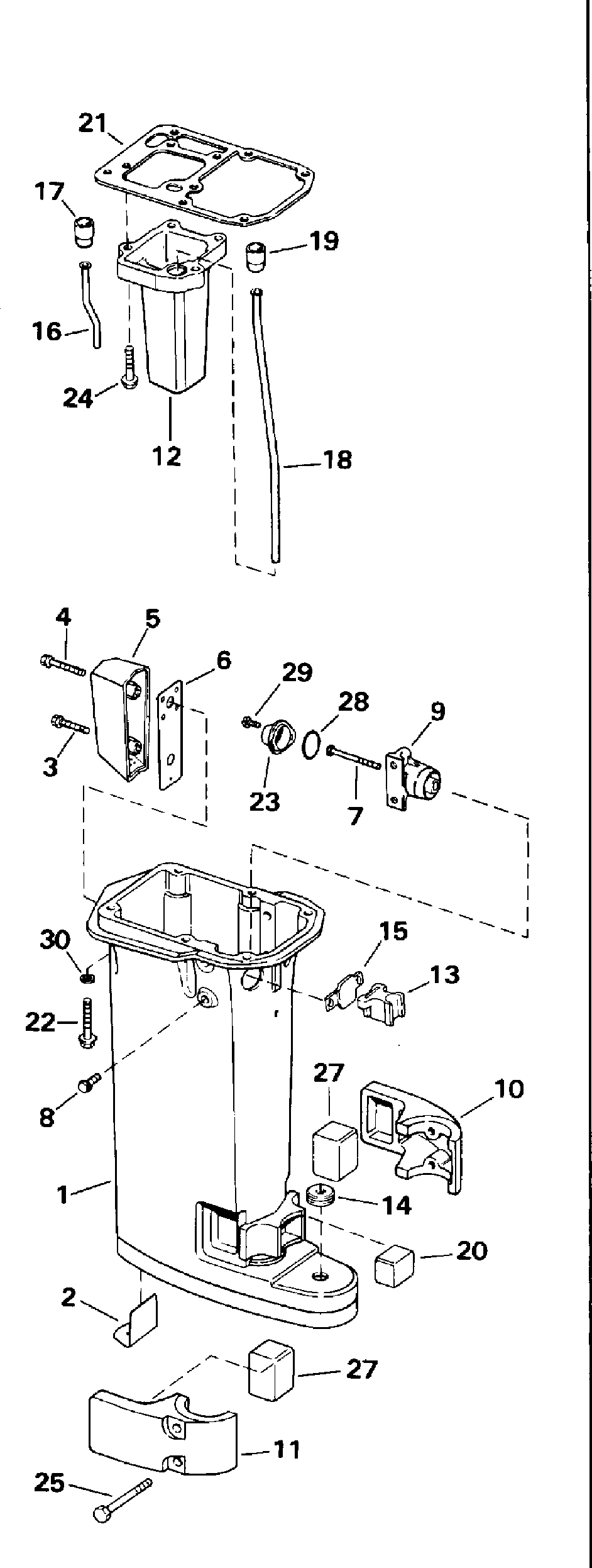 21
17
19
16
24
12
18
4
5
6
29
28
9
3
23
7
30
15
13
22
8
27
10
1
14
20
2
27
11
25