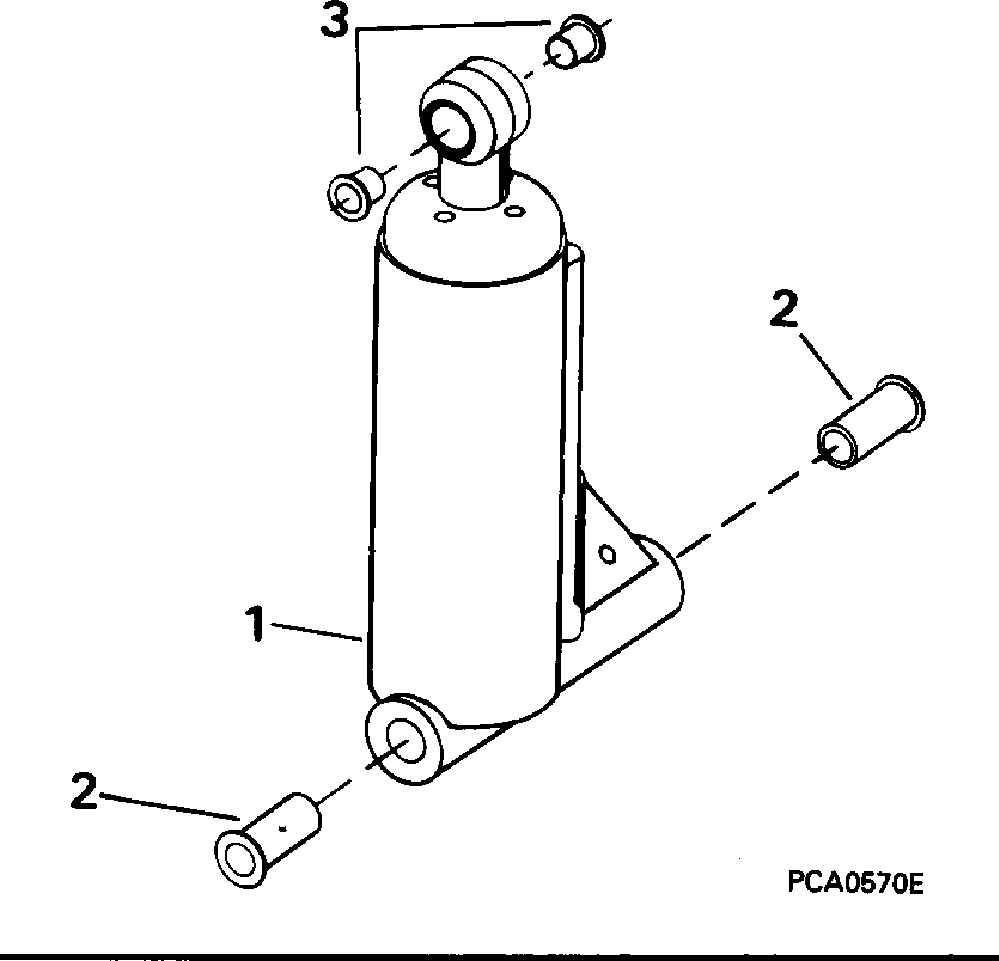 3

2

1

2

PCA0570E