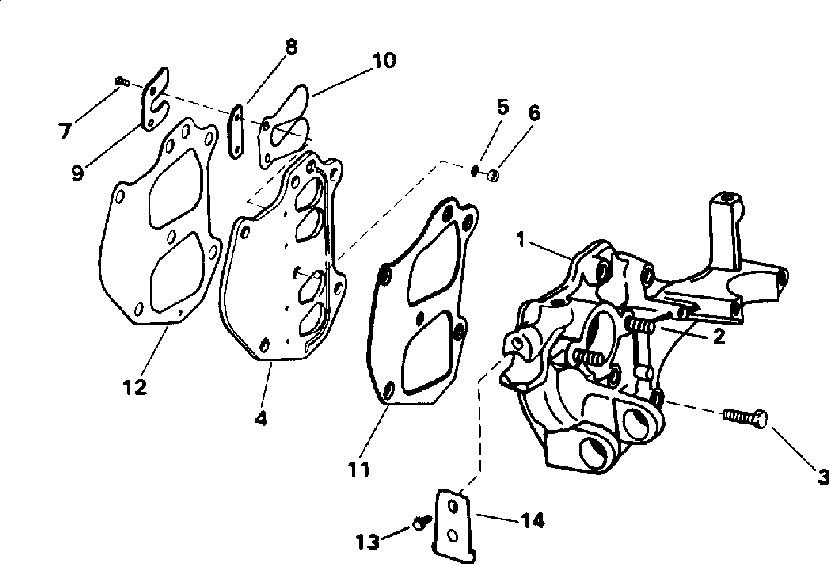 8
10
7
9
5
6
1
2
12
4
11
3
13
14