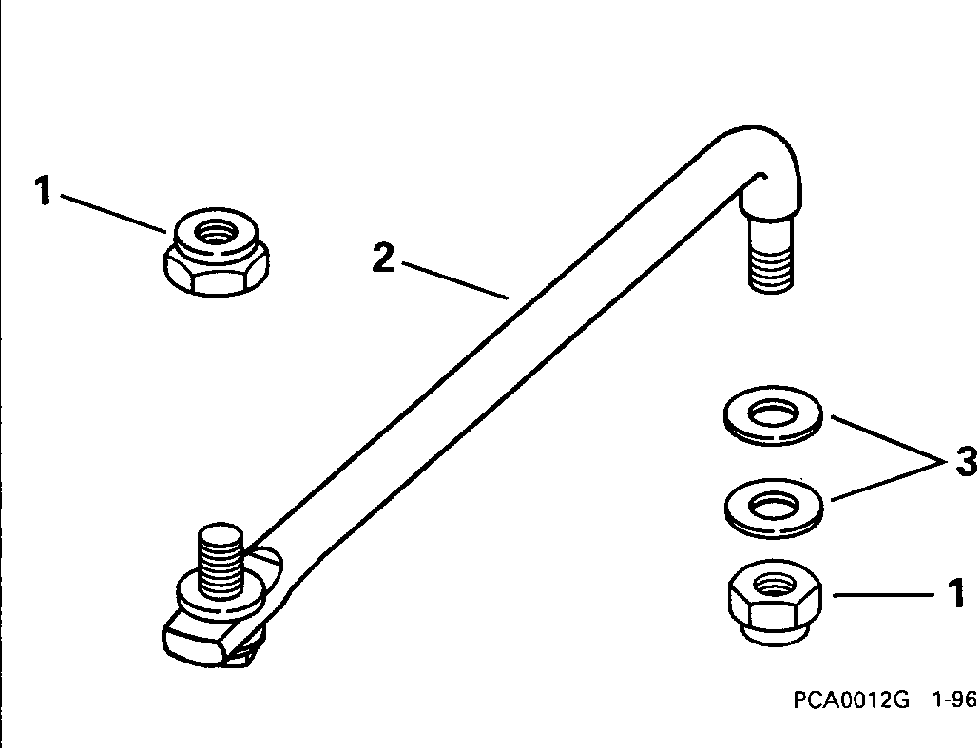 1
2
3
1
PCA0012G 1-96