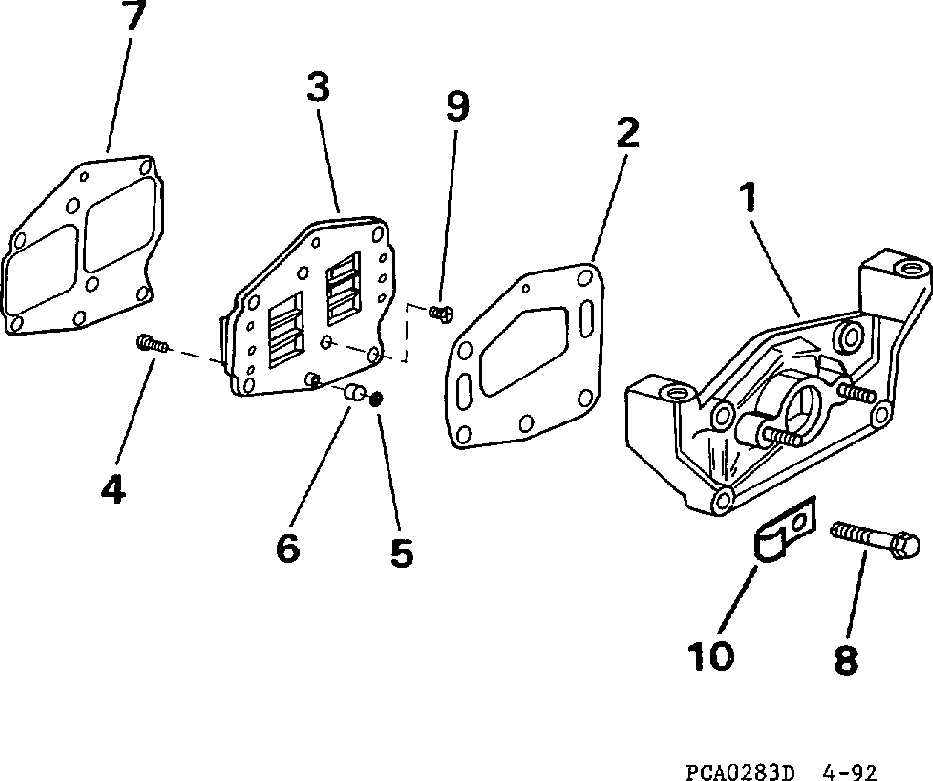 7
3
9
2
1
4
6
5
10
8
PCA0283D 4-92