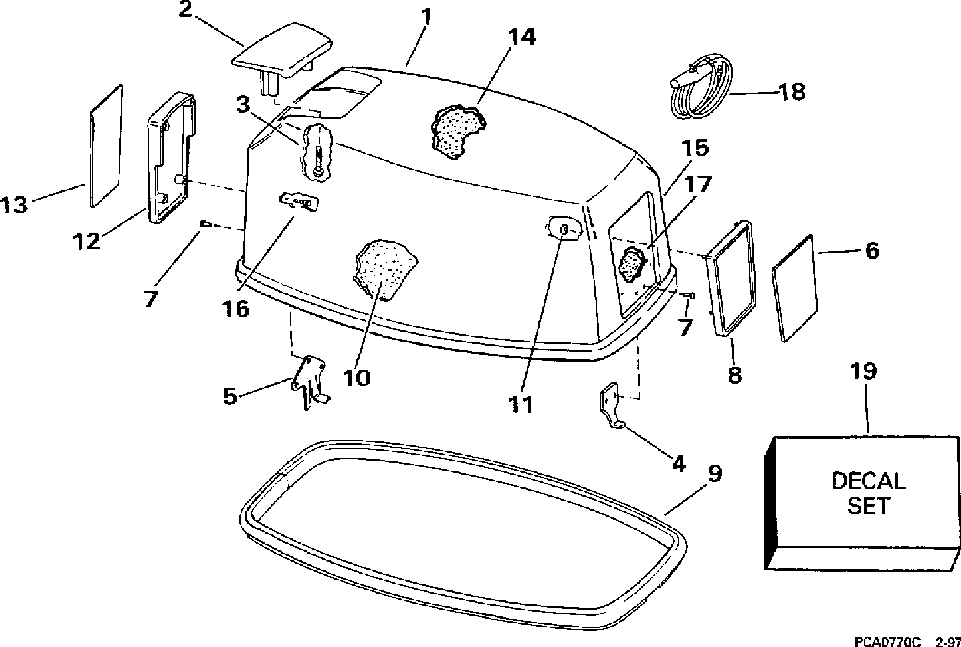 2
1
14
18
3
15
17
13
12
6
7
16
10
11
7
8
5
19
4
9
DECAL SET
PCA0770C 2-97