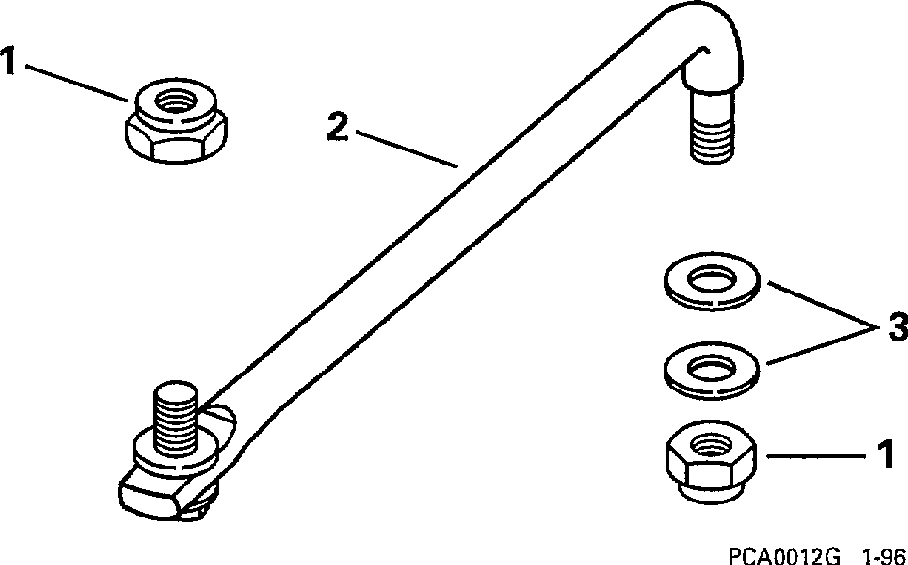 1
2
3
1
PCA0012G 1-96