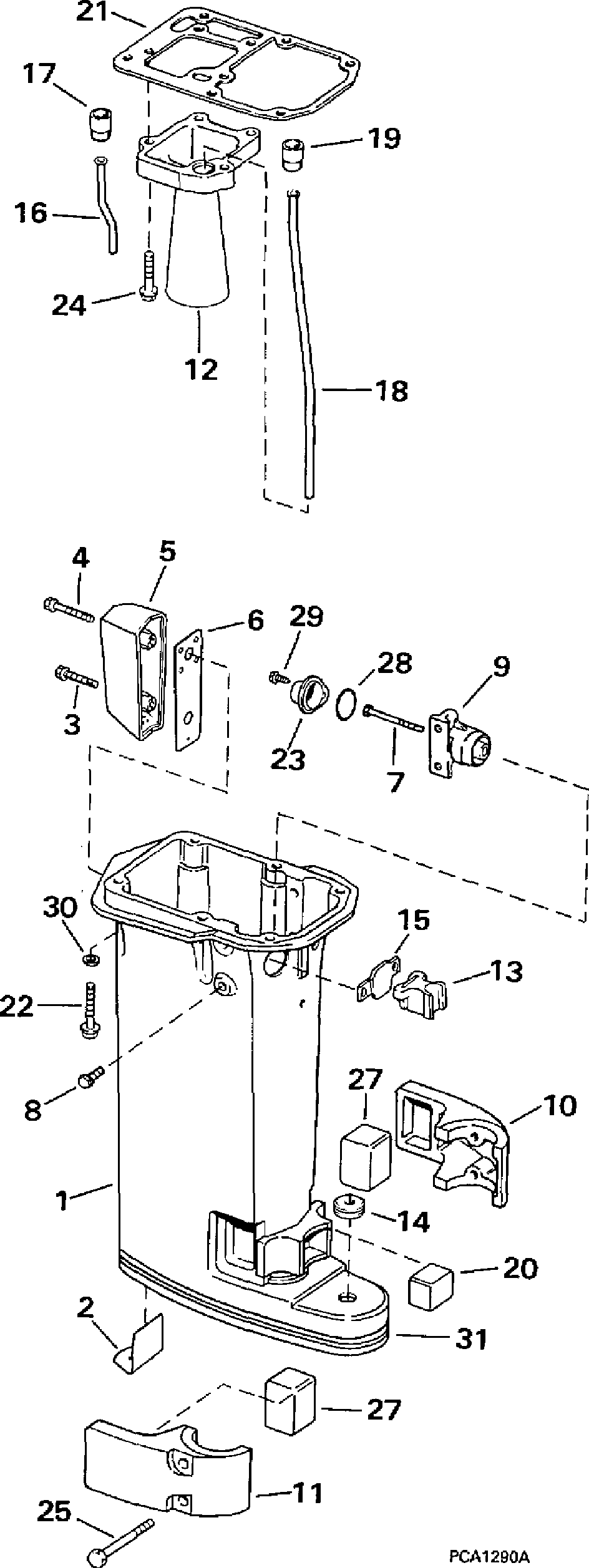 21
17
19
16
24
12
18
4
5
6
29
28
9
3
23
7
30
15
13
22
8
27
10
1
14
20
2
31
27
11
25
PCA1290A