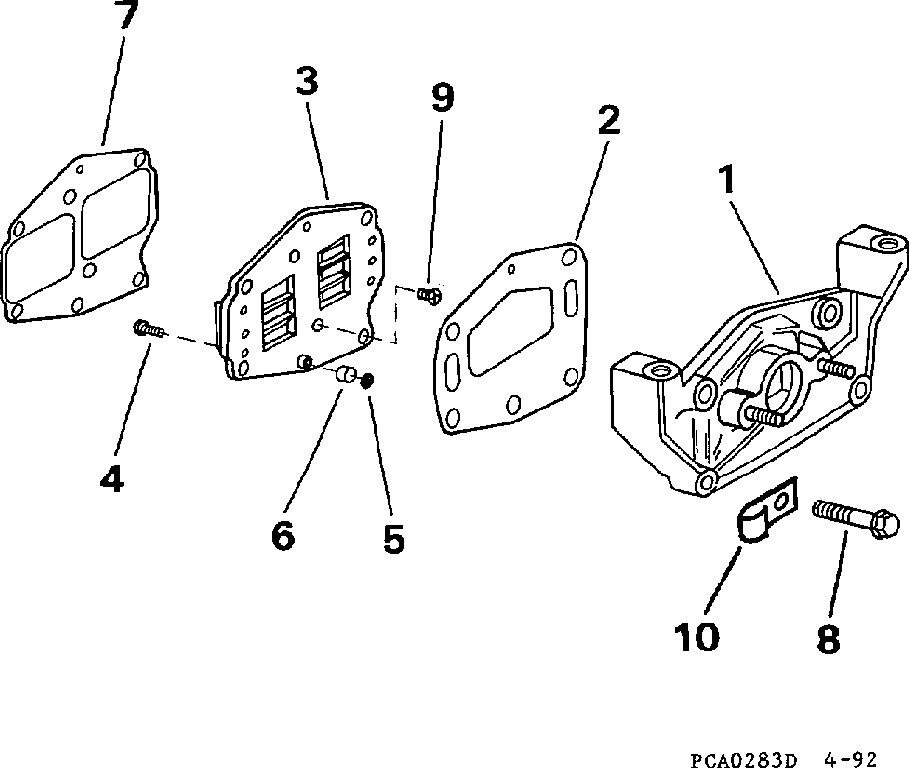 7
3
9
2
1
4
6
5
10
8
PCA0283D 4-92