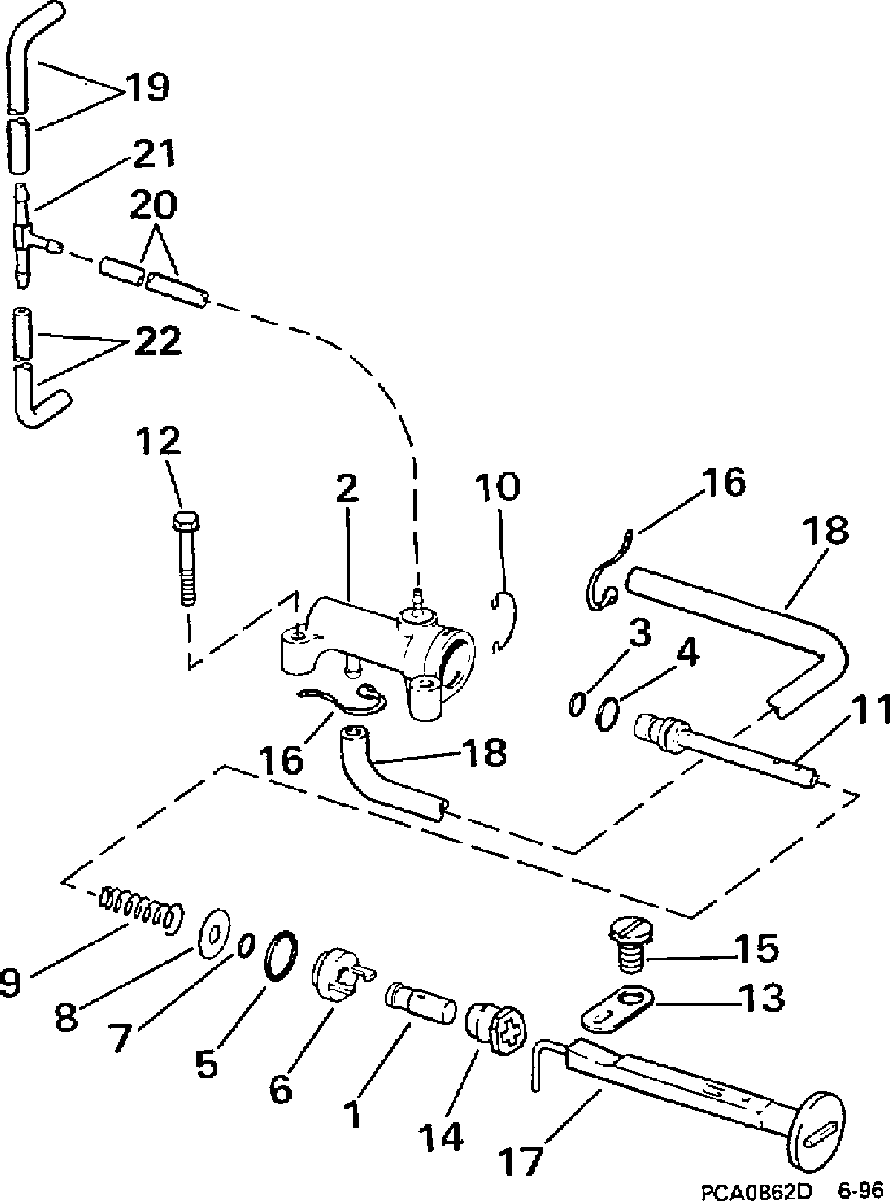 19
21
20
22
12
2
10
16
18
3
4
11
16
18
9
8
7
5
6
1
14
15
13
17
PCA0862D 6-96