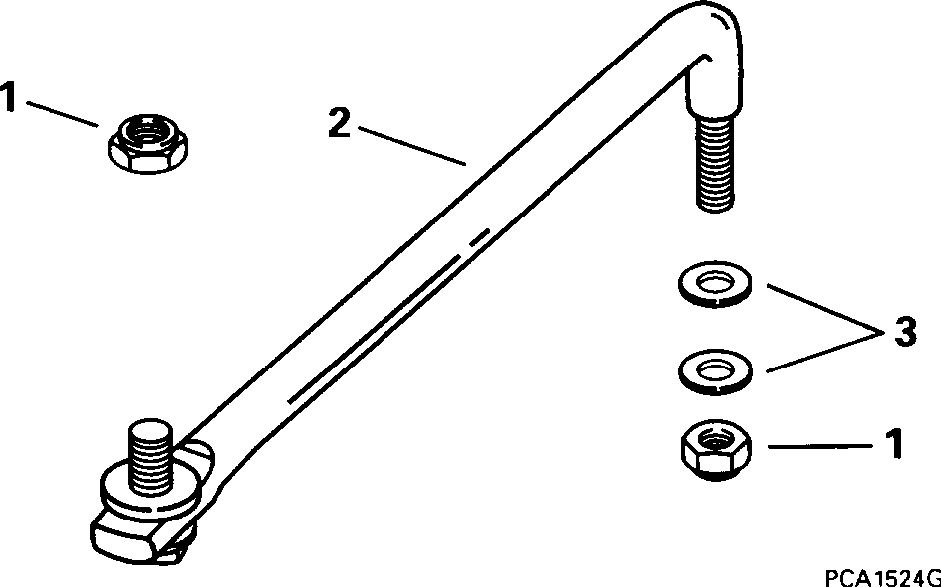 1
2
3
1
PCA1524G