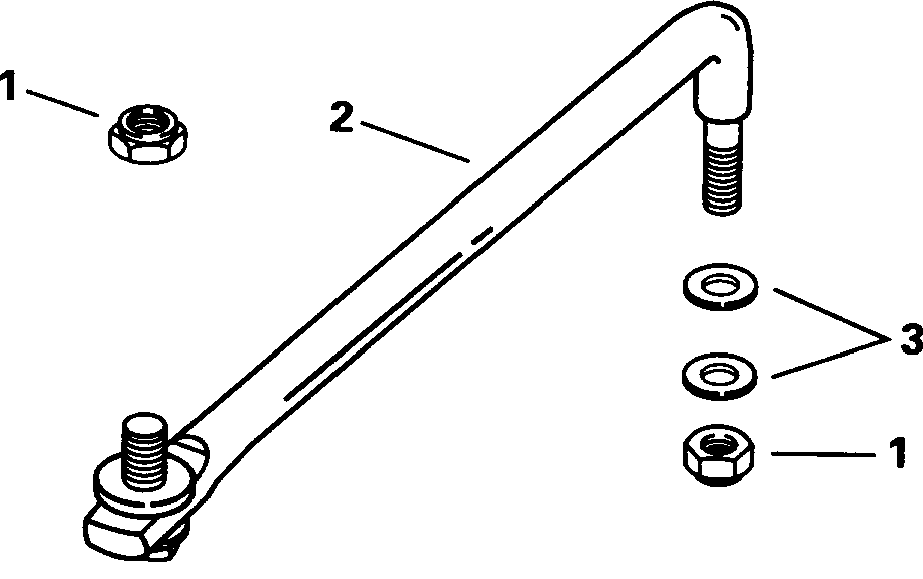 1
2
3
1