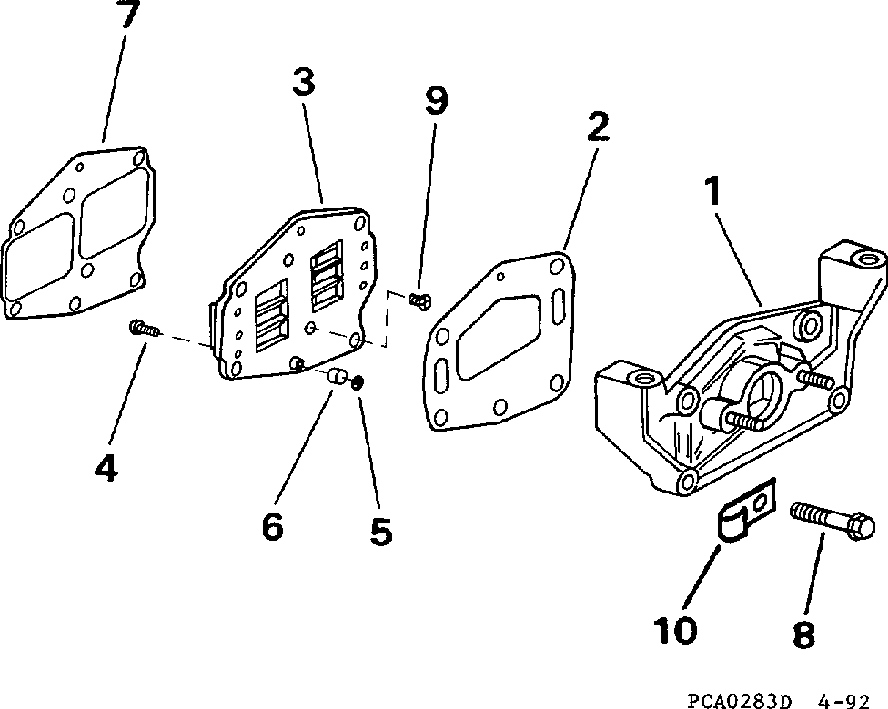 7
3
9
2
1
4
6
5
10
8
PCA0283D 4-92