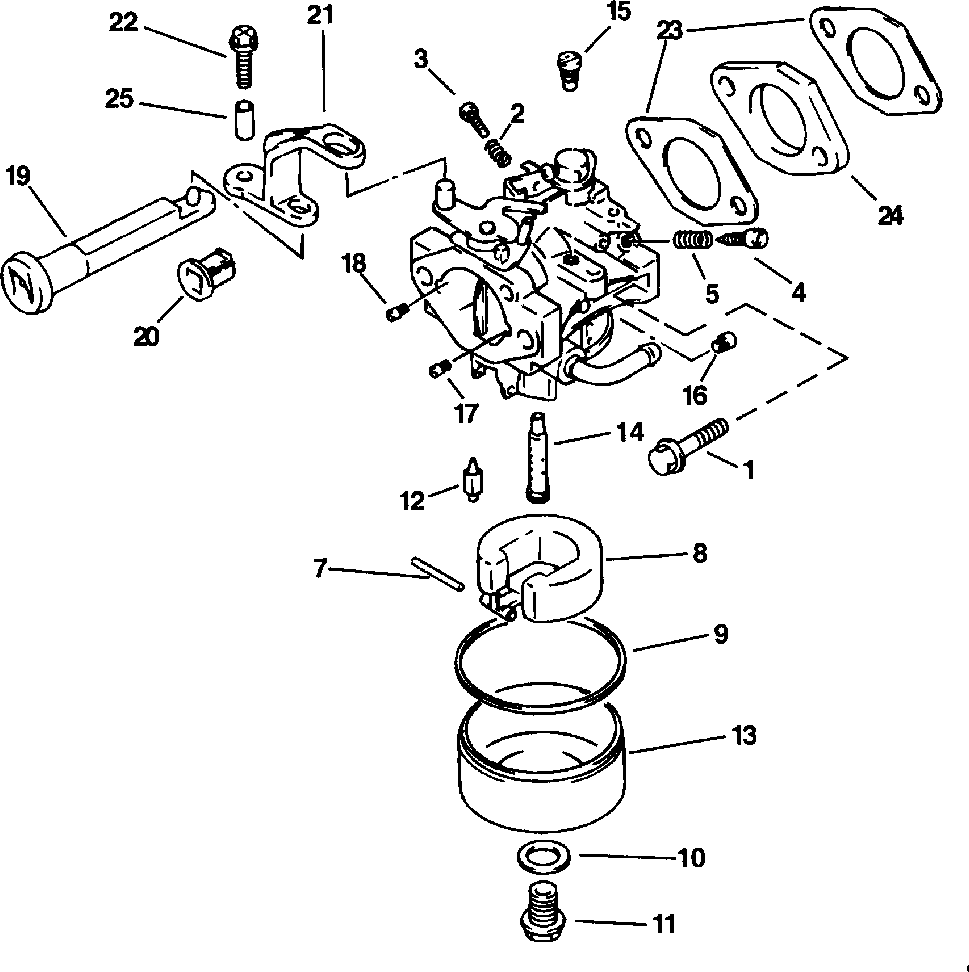 22
21
15
23
3
2
25
19
24
18
5
4
20
16
17
14
1
12
8
7
9
13
10
11