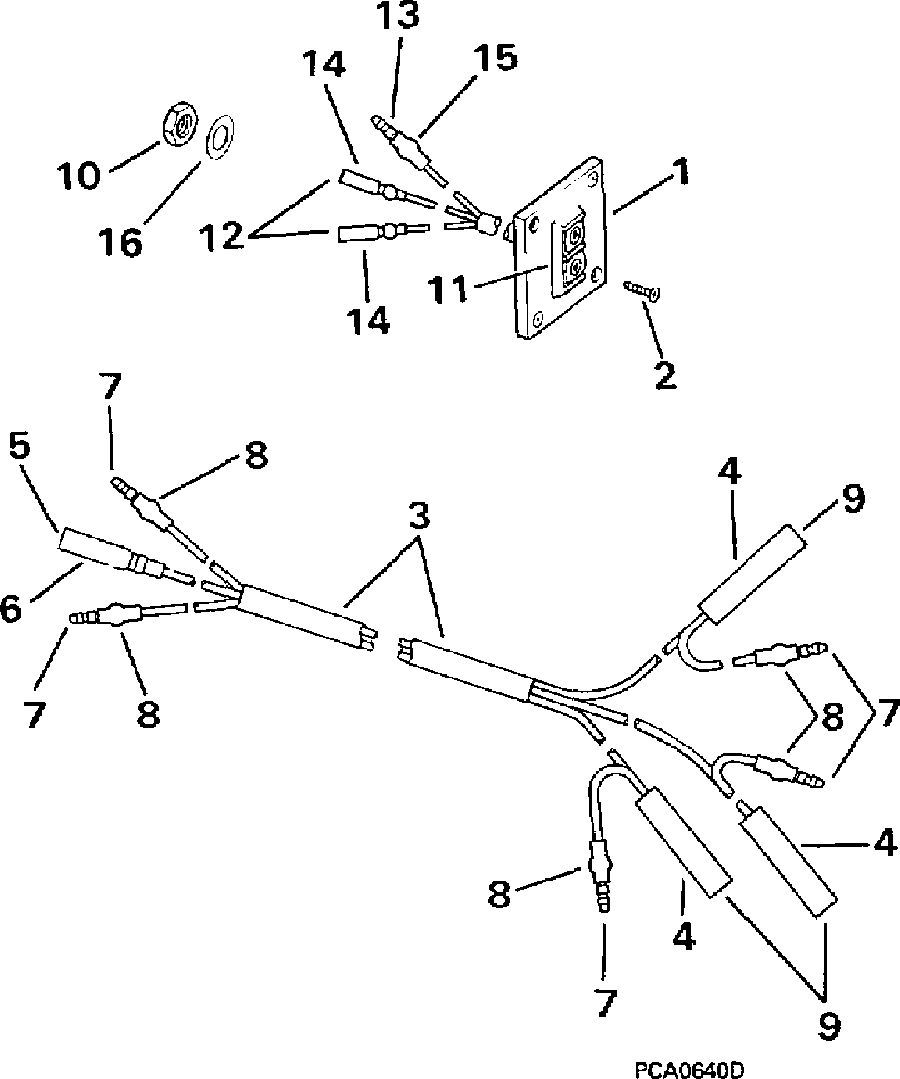 13
14
15
10
16
12
1
11
14
2
7
5
8
3
4
9
6
7
8
8
7
4
8
4
7
9
PCA0640D