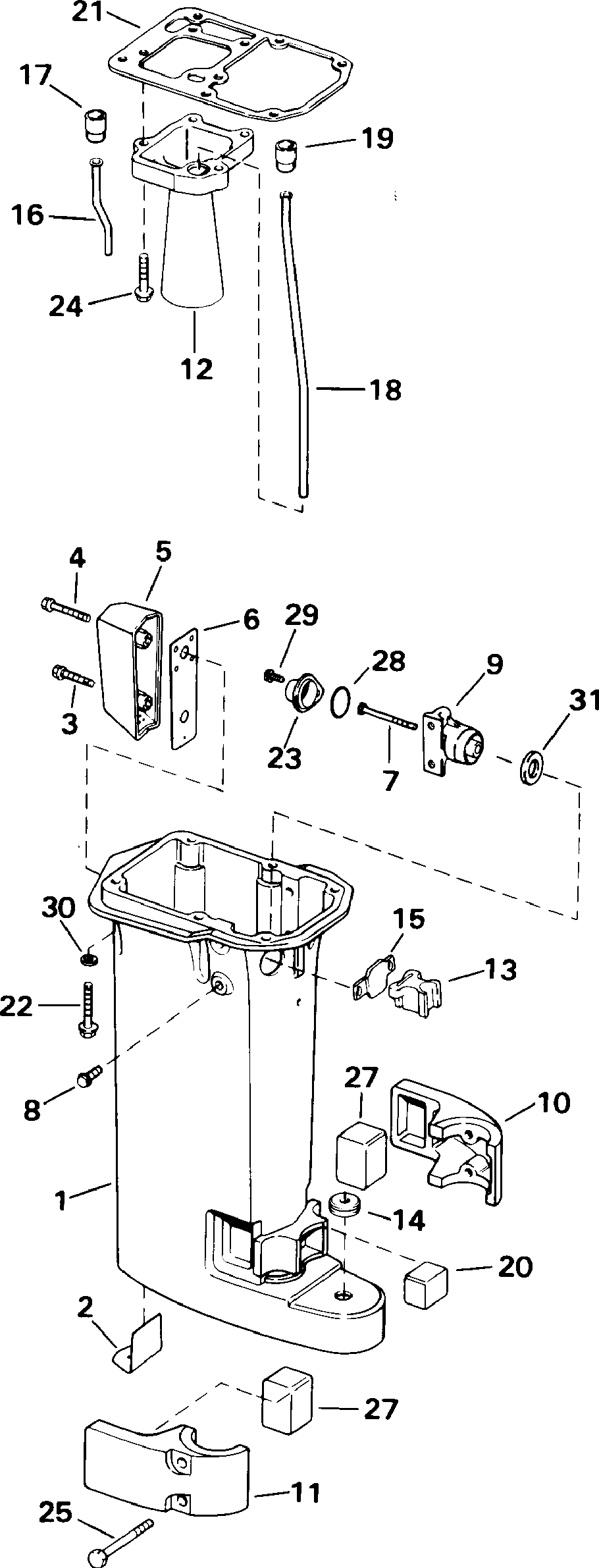 21
17
19
16
24
12
18
4
5
6
29
28
9
31
3
23
7
30
15
13
22
8
27
10
1
14
20
2
27
11
25