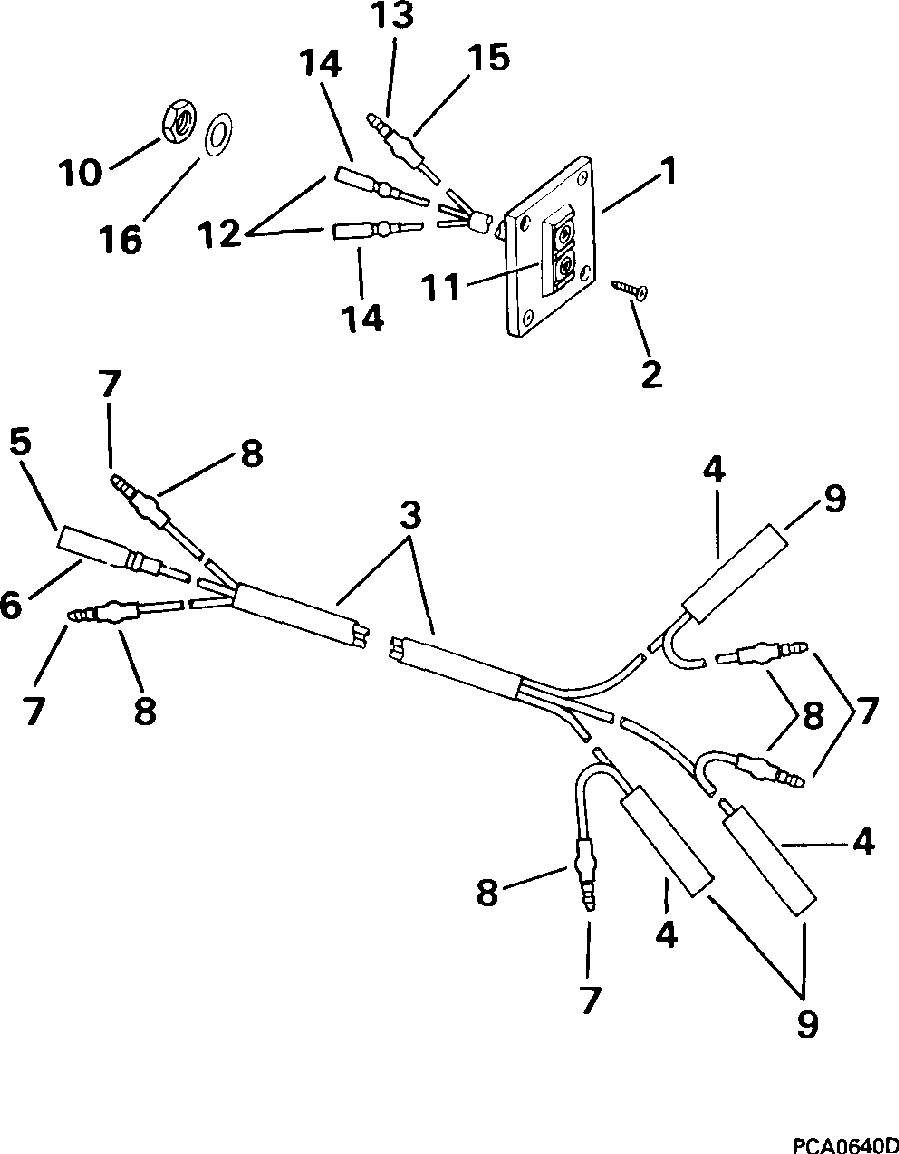 13
14
15
10
16
12
1
11
14
2
7
5
8
3
4
9
6
7
8
8
7
4
8
4
7
9
PCA0640D