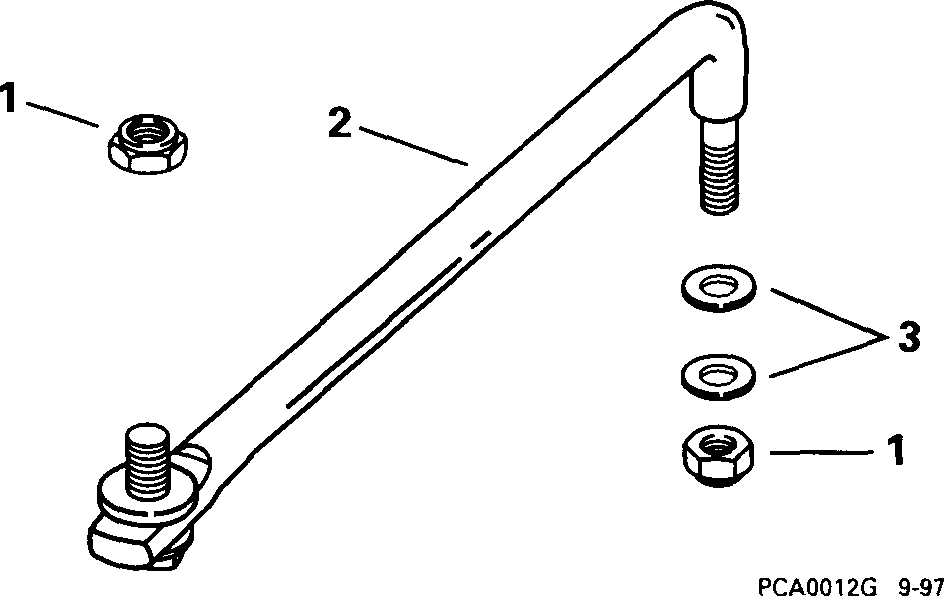 1

2

3

1

PCA0012G 9-97