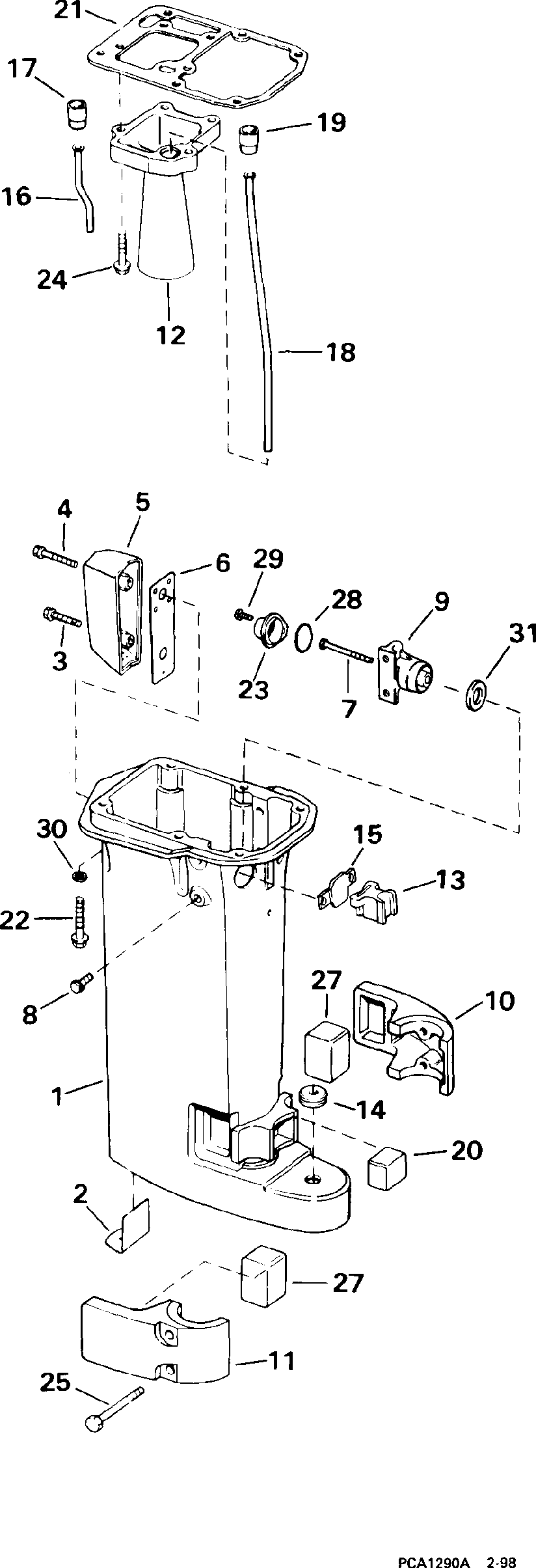 21
17
19
16
24
12
18
4
5
6
29
28
9
31
3
23
7
30
15
13
22
8
27
10
1
14
20
2
27
11
25

PCA1290A 2-98