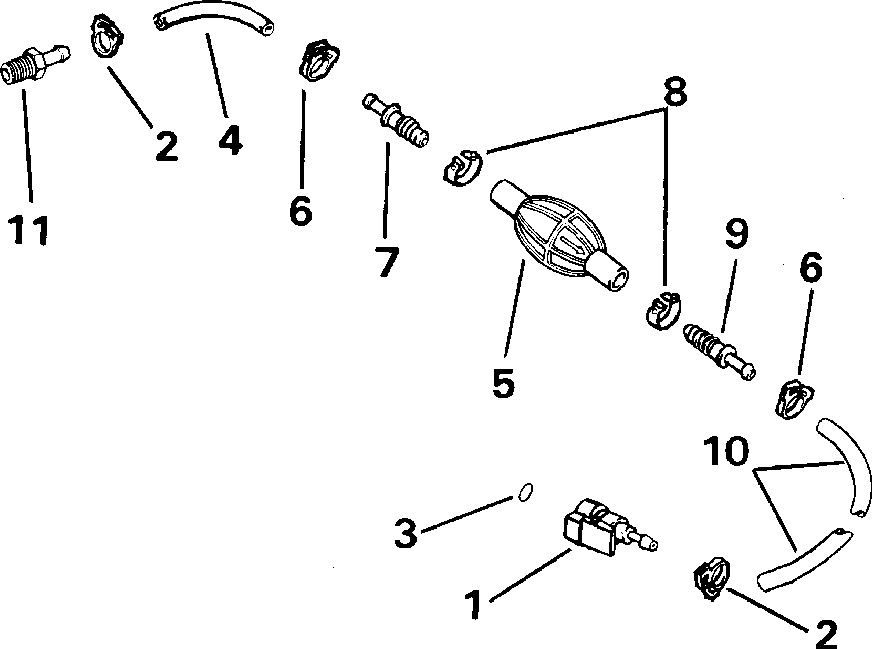 11
2
4
6
7
8
5
9
6
10
3
1
2